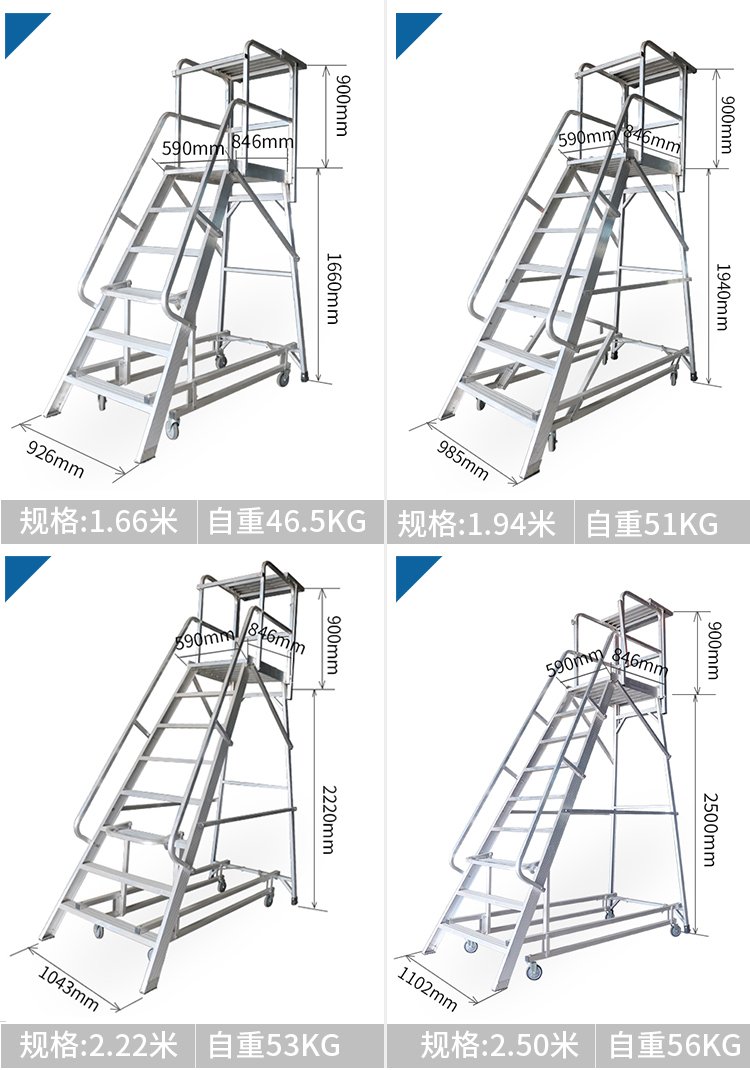 900mm
590mm 846mm
1660mm
926mm
规格:1.66米 自重46.5KG

900mm
590mm 846mm
1940mm
985mm
规格:1.94米 自重51KG

900mm
590mm 846mm
2220mm
1043mm
规格:2.22米 自重53KG

900mm
590mm 846mm
2500mm
1102mm
规格:2.50米 自重56KG