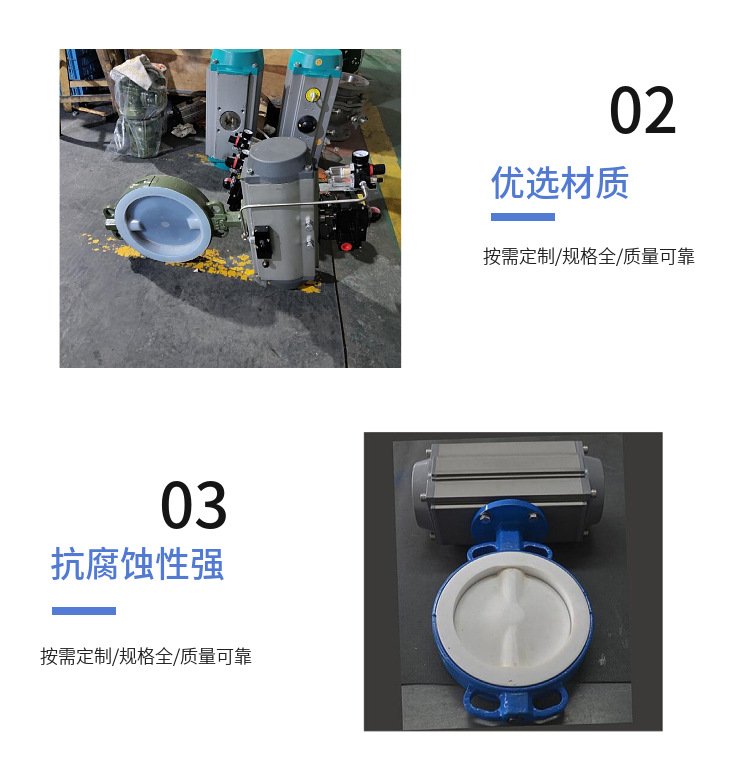 02

优选材质

按需定制/规格全/质量可靠

03

抗腐蚀性强

按需定制/规格全/质量可靠