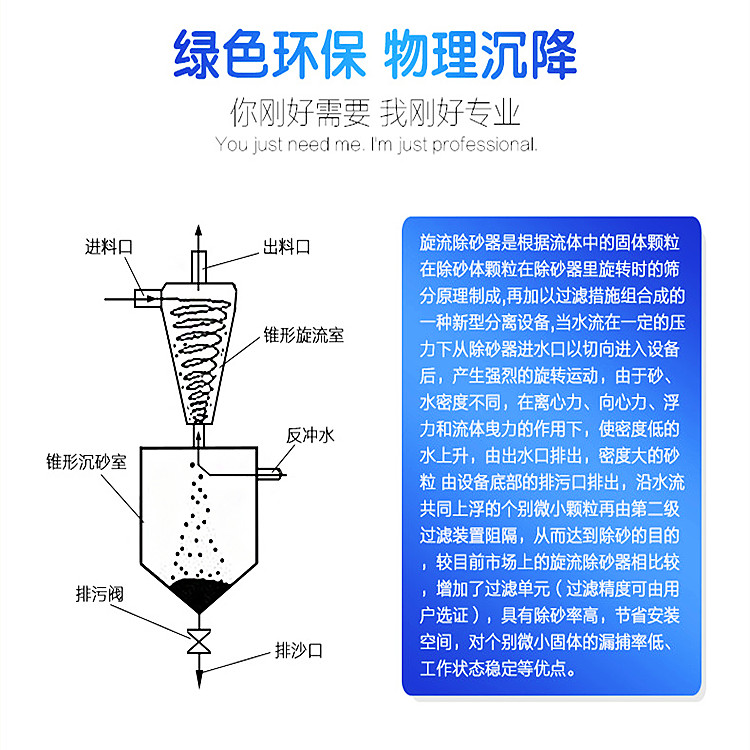 绿色环保 物理沉降

你刚好需要 我刚好专业
You just need me. I'm just professional.

进料口
出料口
锥形旋流室
反冲水
锥形沉砂室
排污阀
排沙口

旋流除砂器是根据流体中的固体颗粒在除砂体颗粒在除砂器里旋转时的筛分原理制成,再加以过滤措施组合成的一种新型分离设备,当水流在一定的压力下从除砂器进水口以切向进入设备后，产生强烈的旋转运动，由于砂、水密度不同，在离心力、向心力、浮力和流体曳力的作用下，使密度低的水上升，由出水口排出，密度大的砂粒 由设备底部的排污口排出，沿水流共同上浮的个别微小颗粒再由第二级过滤装置阻隔，从而达到除砂的目的，较目前市场上的旋流除砂器相比较，增加了过滤单元（过滤精度可由用户选证），具有除砂率高，节省安装空间，对个别微小固体的漏捕率低、工作状态稳定等优点。