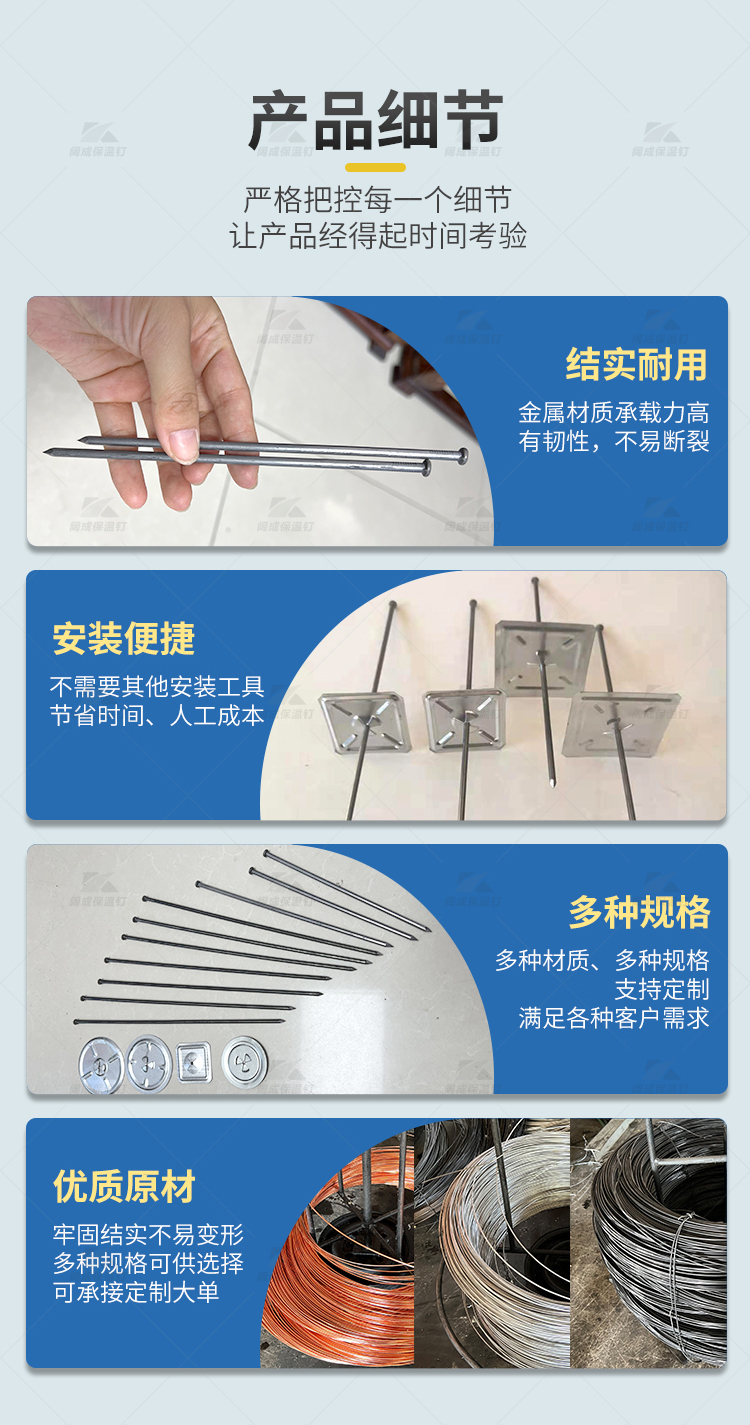 产品细节

严格把控每一个细节
让产品经得起时间考验

结实耐用
金属材质承载力高
有韧性，不易断裂

安装便捷
不需要其他安装工具
节省时间、人工成本

多种规格
多种材质、多种规格
支持定制
满足各种客户需求

优质原材
牢固结实不易变形
多种规格可供选择
可承接定制大单