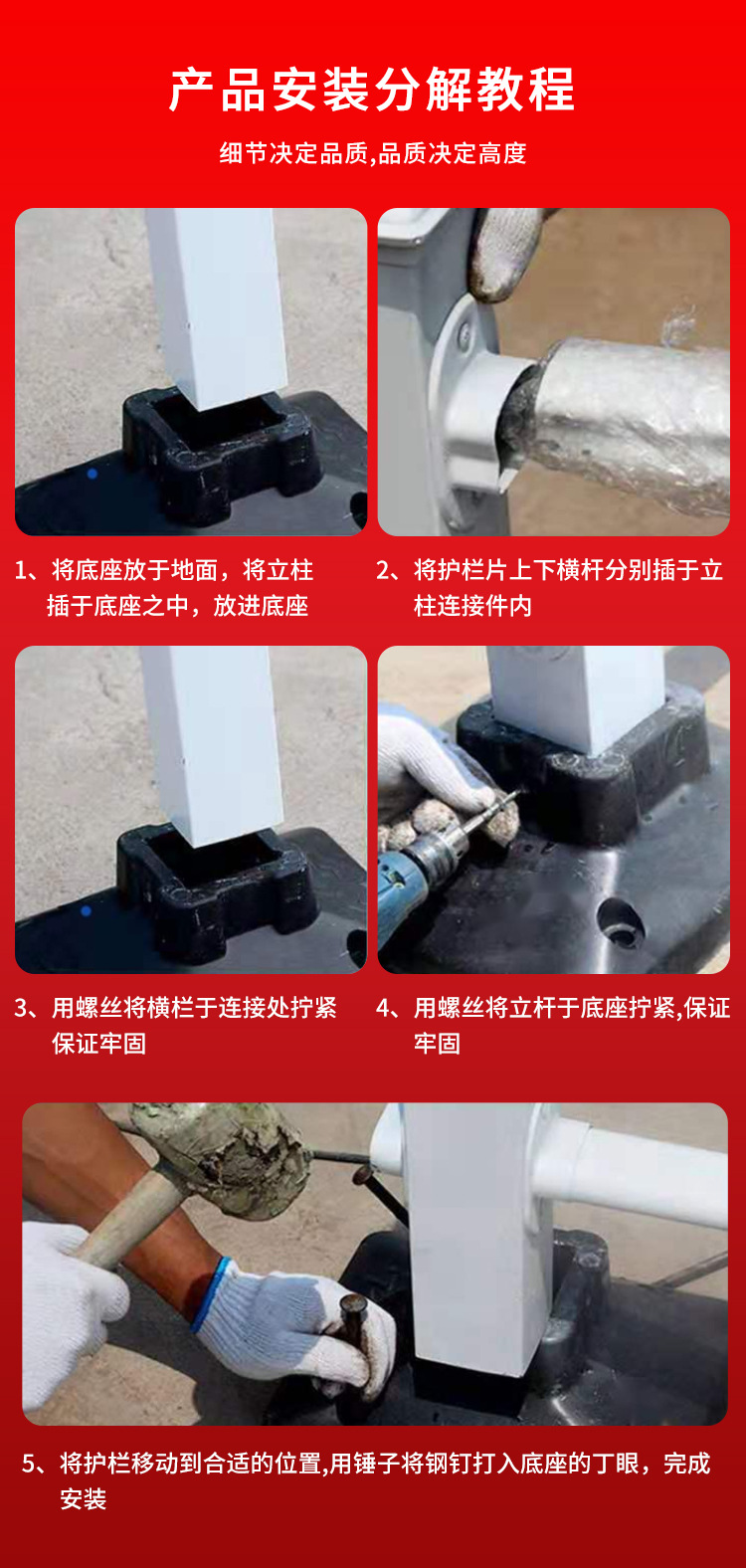 产品安装分解教程

细节决定品质,品质决定高度

1、将底座放于地面，将立柱插于底座之中，放进底座

2、将护栏片上下横杆分别插于立柱连接件内

3、用螺丝将横栏于连接处拧紧保证牢固

4、用螺丝将立杆于底座拧紧,保证牢固

5、将护栏移动到合适的位置,用锤子将钢钉打入底座的丁眼，完成安装