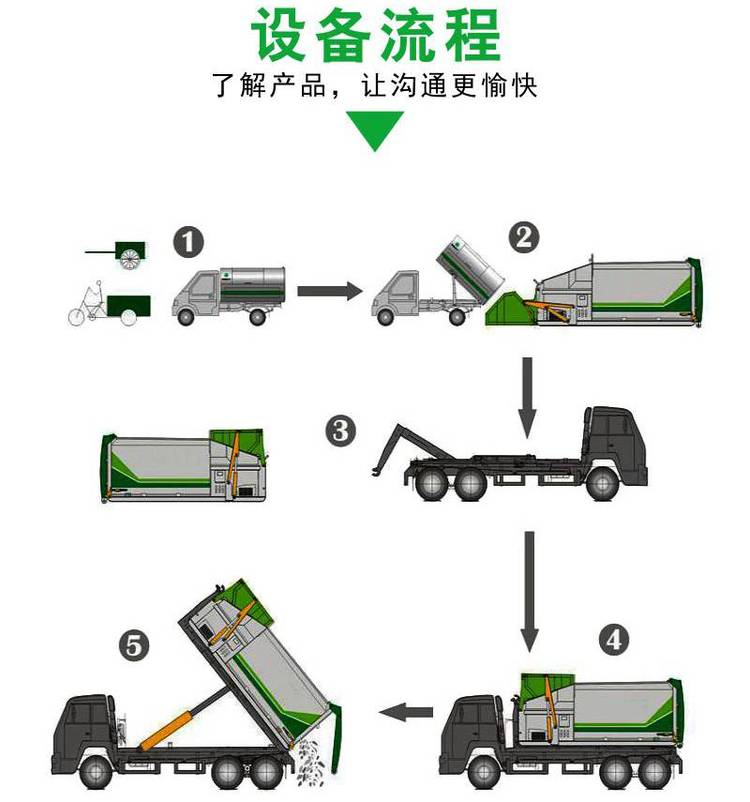 设备流程
了解产品，让沟通更愉快

1
2
3
4
5