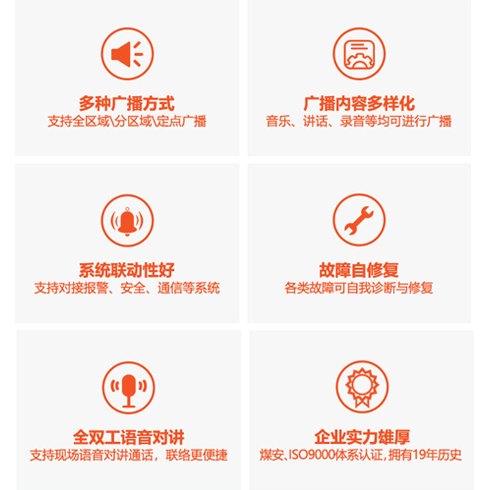 多种广播方式
支持全区域\分区域\定点广播

广播内容多样化
音乐、讲话、录音等均可进行广播

系统联动性好
支持对接报警、安全、通信等系统

故障自修复
各类故障可自我诊断与修复

全双工语音对讲
支持现场语音对讲通话，联络更便捷

企业实力雄厚
煤安、ISO9000体系认证，拥有19年历史