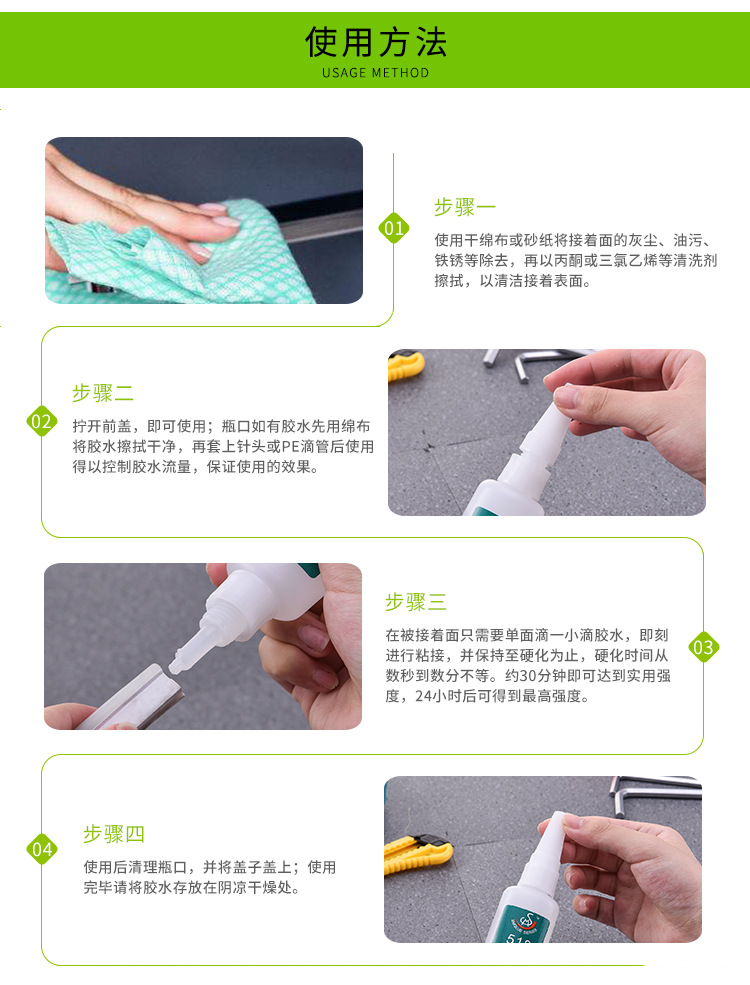 使用方法
USAGE METHOD

01

步骤一

使用干绵布或砂纸将接着面的灰尘、油污、铁锈等除去，再以丙酮或三氯乙烯等清洗剂擦拭，以清洁接着表面。

02

步骤二

拧开前盖，即可使用；瓶口如有胶水先用绵布将胶水擦拭干净，再套上针头或PE滴管后使用得以控制胶水流量，保证使用的效果。

步骤三

在被接着面只需要单面滴一小滴胶水，即刻进行粘接，并保持至硬化为止，硬化时间从数秒到数分不等。约30分钟即可达到实用强度，24小时后可得到最高强度。

03

04

步骤四

使用后清理瓶口，并将盖子盖上；使用完毕请将胶水存放在阴凉干燥处。