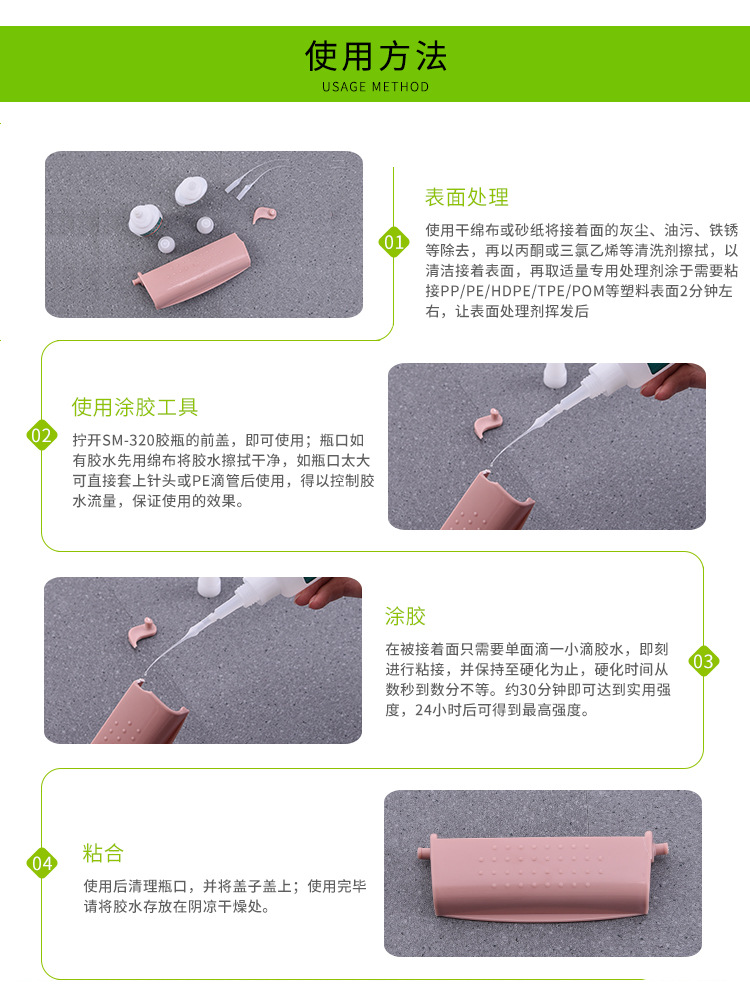 使用方法
USAGE METHOD

01
表面处理
使用干绵布或砂纸将接着面的灰尘、油污、铁锈等除去，再以丙酮或三氯乙烯等清洗剂擦拭，以清洁接着表面，再取适量专用处理剂涂于需要粘接PP/PE/HDPE/TPE/POM等塑料表面2分钟左右，让表面处理剂挥发后

02
使用涂胶工具
拧开SM-320胶瓶的前盖，即可使用；瓶口如有胶水先用绵布将胶水擦拭干净，如瓶口太大可直接套上针头或PE滴管后使用，得以控制胶水流量，保证使用的效果。

03
涂胶
在被接着面只需要单面滴一小滴胶水，即刻进行粘接，并保持至硬化为止，硬化时间从数秒到数分不等。约30分钟即可达到实用强度，24小时后可得到最高强度。

04
粘合
使用后清理瓶口，并将盖子盖上；使用完毕请将胶水存放在阴凉干燥处。