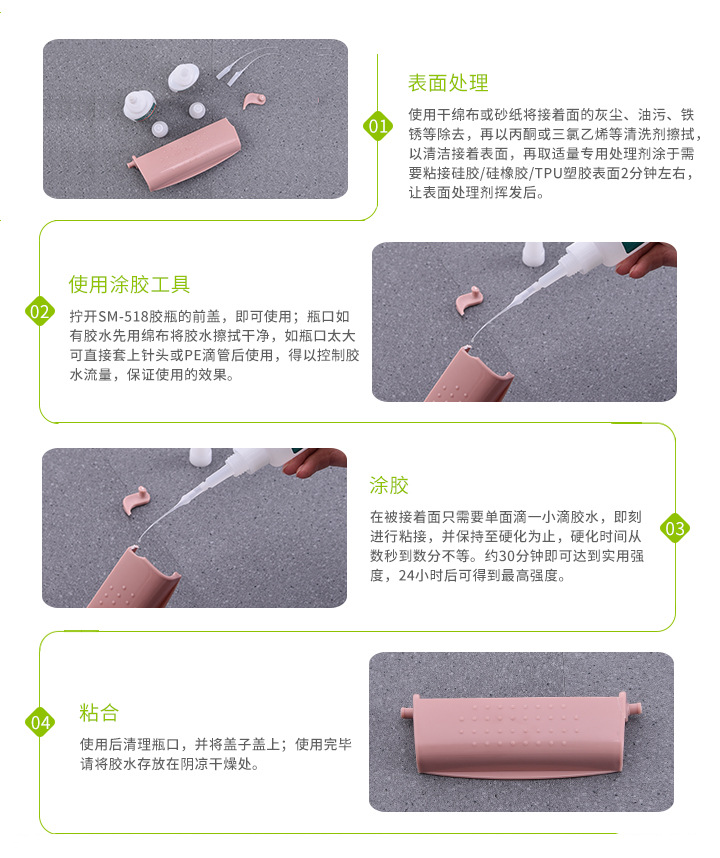 01

表面处理

使用干绵布或砂纸将接着面的灰尘、油污、铁锈等除去，再以丙酮或三氯乙烯等清洗剂擦拭，以清洁接着表面，再取适量专用处理剂涂于需要粘接硅胶/硅橡胶/TPU塑胶表面2分钟左右，让表面处理剂挥发后。

02

使用涂胶工具

拧开SM-518胶瓶的前盖，即可使用；瓶口如有胶水先用绵布将胶水擦拭干净，如瓶口太大可直接套上针头或PE滴管后使用，得以控制胶水流量，保证使用的效果。

03

涂胶

在被接着面只需要单面滴一小滴胶水，即刻进行粘接，并保持至硬化为止，硬化时间从数秒到数分不等。约30分钟即可达到实用强度，24小时后可得到最高强度。

04

粘合

使用后清理瓶口，并将盖子盖上；使用完毕请将胶水存放在阴凉干燥处。