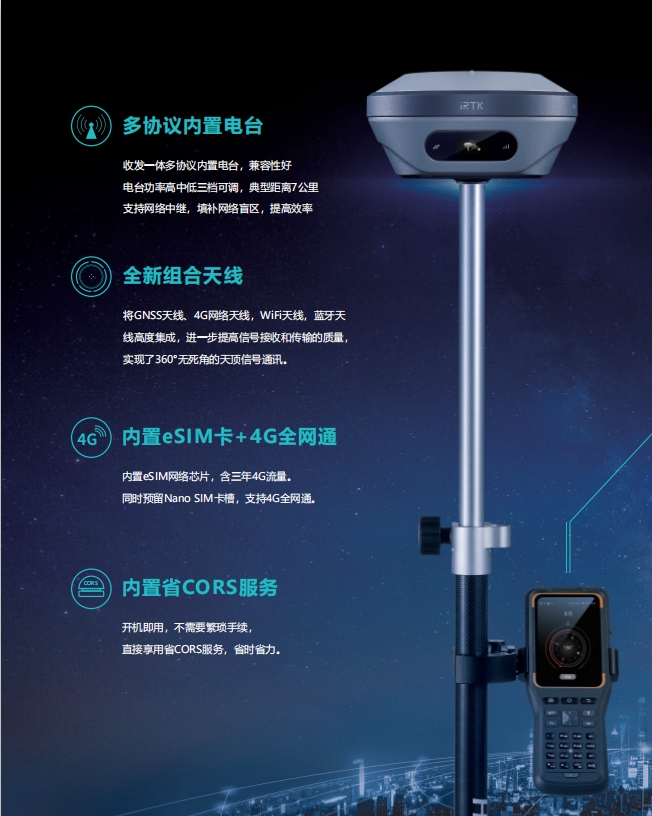 iRTK

多协议内置电台

收发一体多协议内置电台，兼容性好
电台功率高中低三档可调，典型距离7公里
支持网络中继，填补网络盲区，提高效率

全新组合天线

将GNSS天线、4G网络天线，WiFi天线，蓝牙天线高度集成，进一步提高信号接收和传输的质量，实现了360°无死角的天顶信号通讯。

4G

内置eSIM卡+4G全网通

内置eSIM网络芯片，含三年4G流量。
同时预留Nano SIM卡槽，支持4G全网通。

CORS

内置省CORS服务

开机即用，不需要繁琐手续，
直接享用省CORS服务，省时省力。