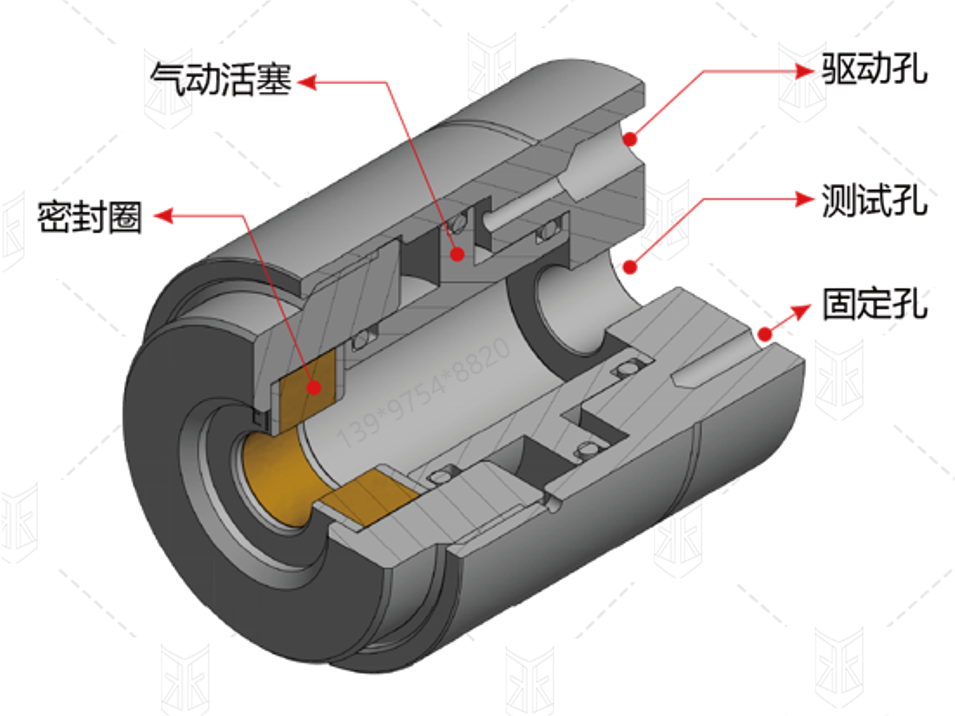 气动活塞

驱动孔

密封圈

测试孔

固定孔

139*9754*8820