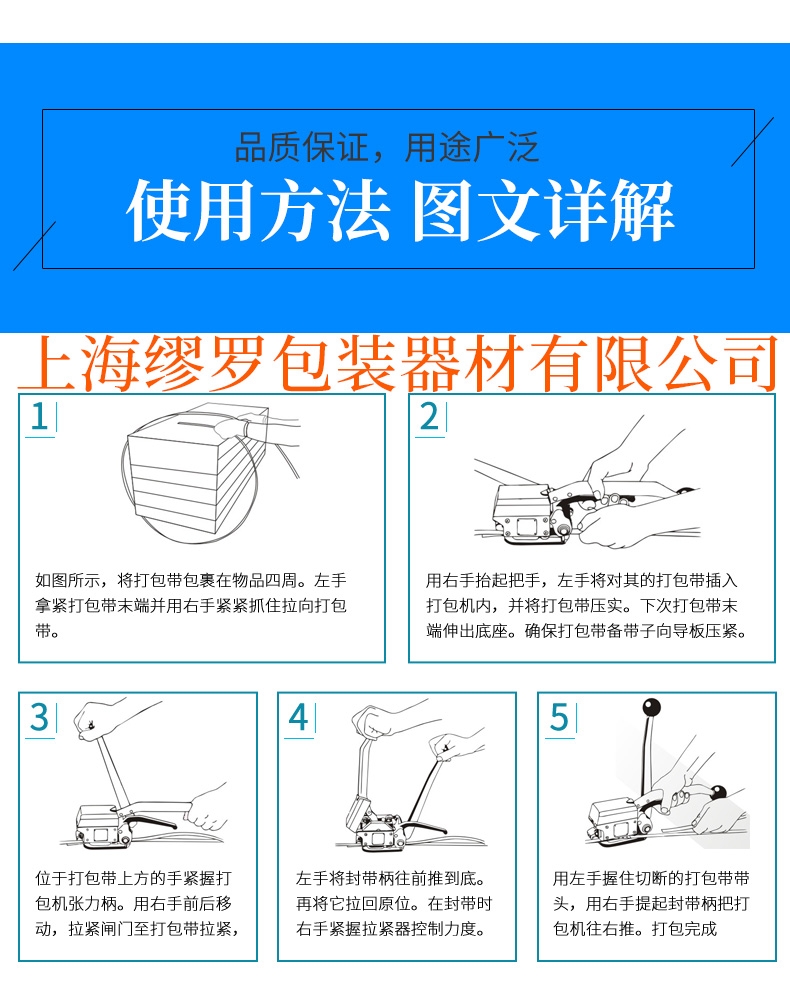 品质保证，用途广泛

使用方法 图文详解

上海缪罗包装器材有限公司

1

如图所示，将打包带包裹在物品四周。左手拿紧打包带末端并用右手紧紧抓住拉向打包带。

2

用右手抬起把手，左手将对其的打包带插入打包机内，并将打包带压实。下次打包带末端伸出底座。确保打包带备带子向导板压紧。

3

位于打包带上方的手紧握打包机张力柄。用右手前后移动，拉紧闸门至打包带拉紧，

4

左手将封带柄往前推到底。再将它拉回原位。在封带时右手紧握拉紧器控制力度。

5

用左手握住切断的打包带带头，用右手提起封带柄把打包机往右推。打包完成