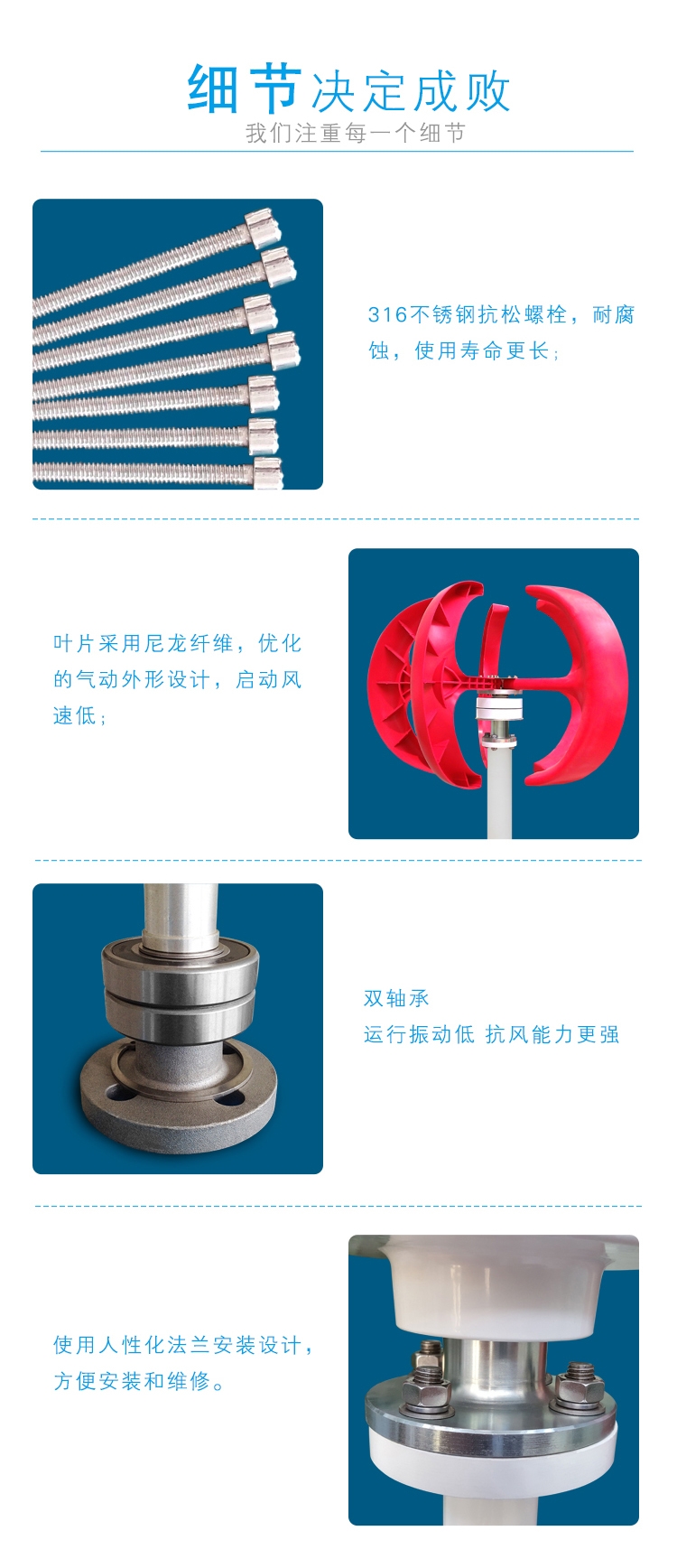 细节决定成败
我们注重每一个细节

316不锈钢抗松螺栓，耐腐蚀，使用寿命更长；

叶片采用尼龙纤维，优化的气动外形设计，启动风速低；

双轴承
运行振动低 抗风能力更强

使用人性化法兰安装设计，方便安装和维修。