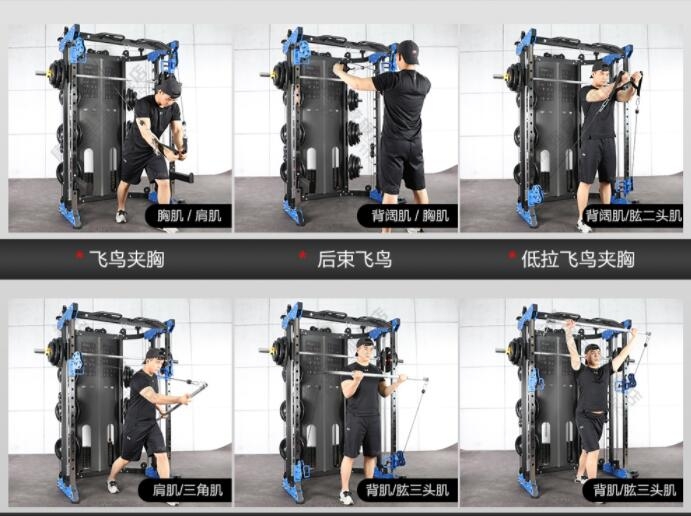 胸肌 / 肩肌

背阔肌 / 胸肌

背阔肌/肱二头肌

飞鸟夹胸

后束飞鸟

低拉飞鸟夹胸

肩肌/三角肌

背肌/肱三头肌

背肌/肱三头肌