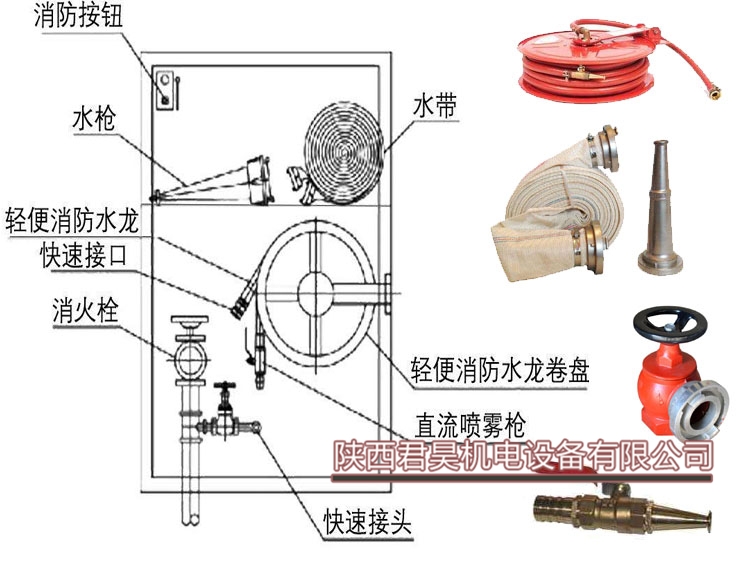 消防按钮

水枪

水带

轻便消防水龙

快速接口

消火栓

轻便消防水龙卷盘

直流喷雾枪

陕西君昊机电设备有限公司

快速接头