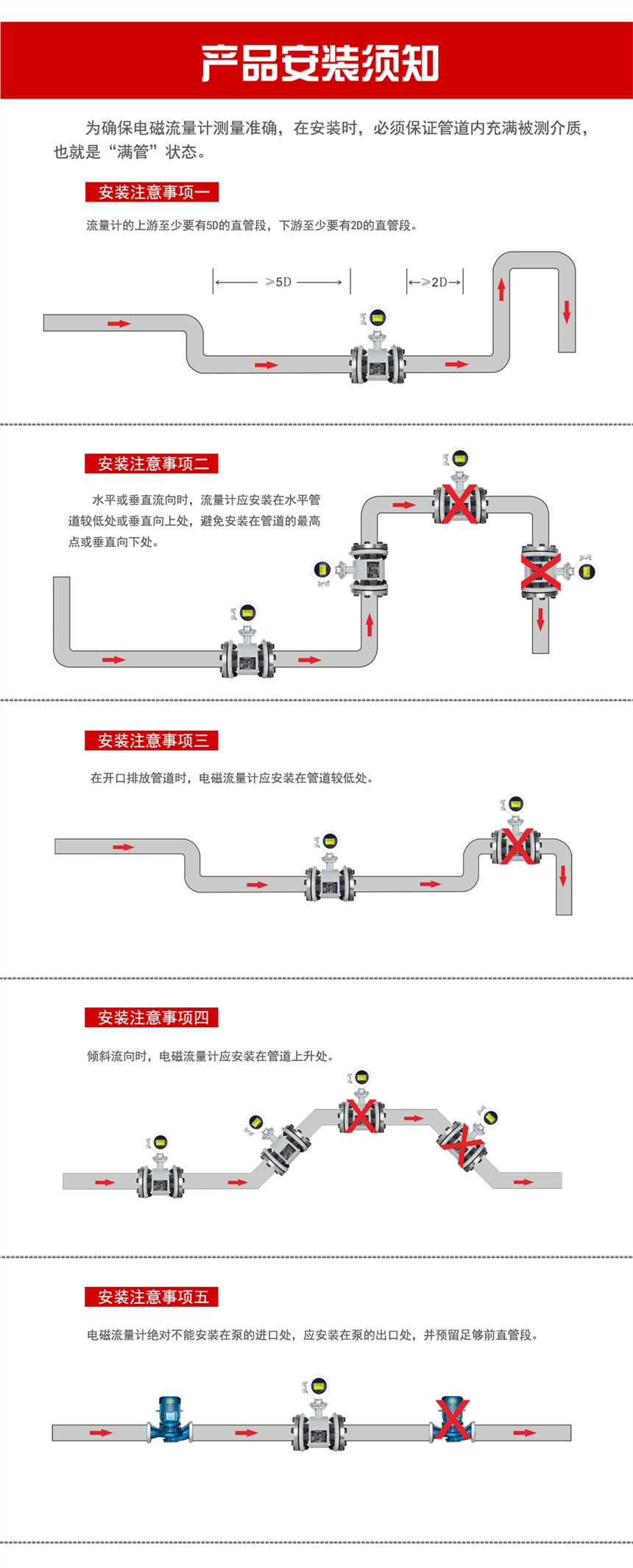 产品安装须知

为确保电磁流量计测量准确，在安装时，必须保证管道内充满被测介质，也就是“满管”状态。

安装注意事项一

流量计的上游至少要有5D的直管段，下游至少要有2D的直管段。

≥5D

≥2D

安装注意事项二

水平或垂直流向时，流量计应安装在水平管道较低处或垂直向上处，避免安装在管道的最高点或垂直向下处。

安装注意事项三

在开口排放管道时，电磁流量计应安装在管道较低处。

安装注意事项四

倾斜流向时，电磁流量计应安装在管道上升处。

安装注意事项五

电磁流量计绝对不能安装在泵的进口处，应安装在泵的出口处，并预留足够前直管段。