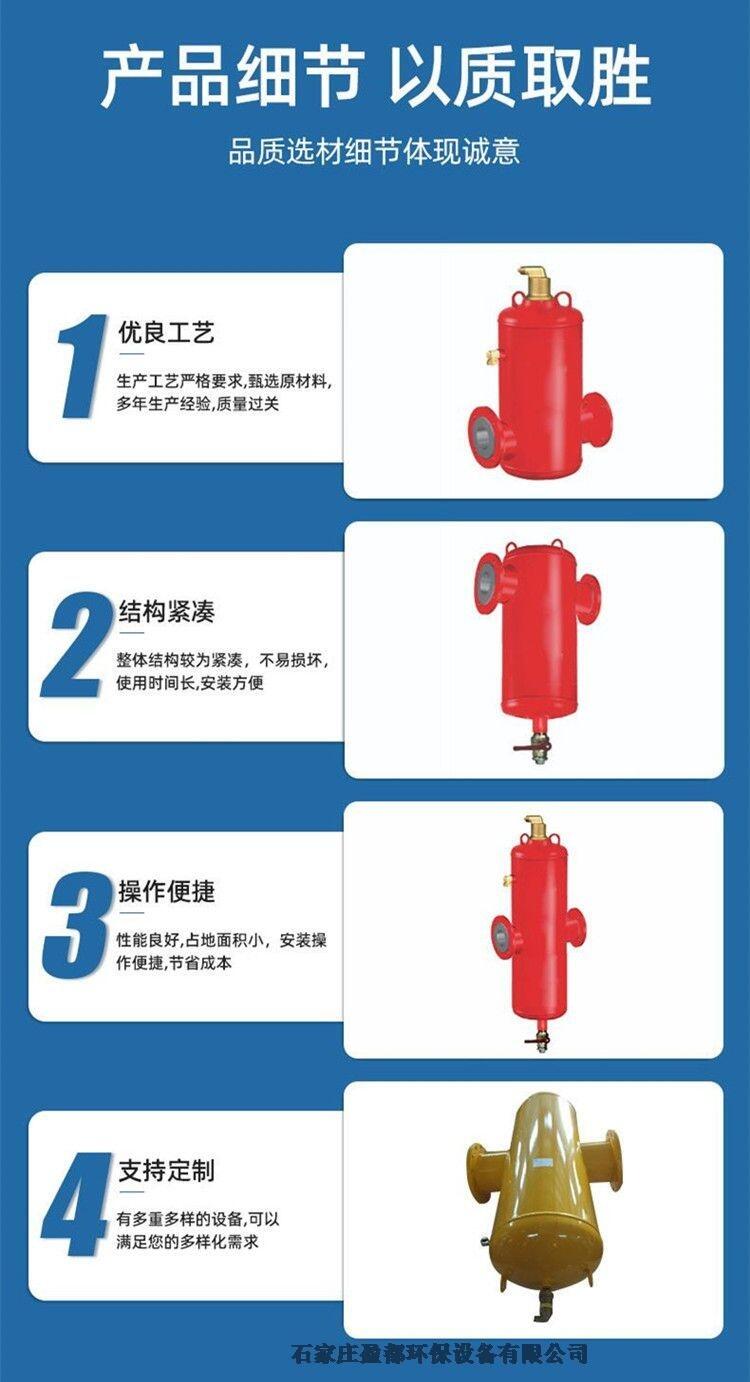 产品细节 以质取胜

品质选材细节体现诚意

1

优良工艺

生产工艺严格要求,甄选原材料,多年生产经验,质量过关

2

结构紧凑

整体结构较为紧凑，不易损坏,使用时间长,安装方便

3

操作便捷

性能良好,占地面积小，安装操作便捷,节省成本

4

支持定制

有多重多样的设备,可以满足您的多样化需求

石家庄盈都环保设备有限公司