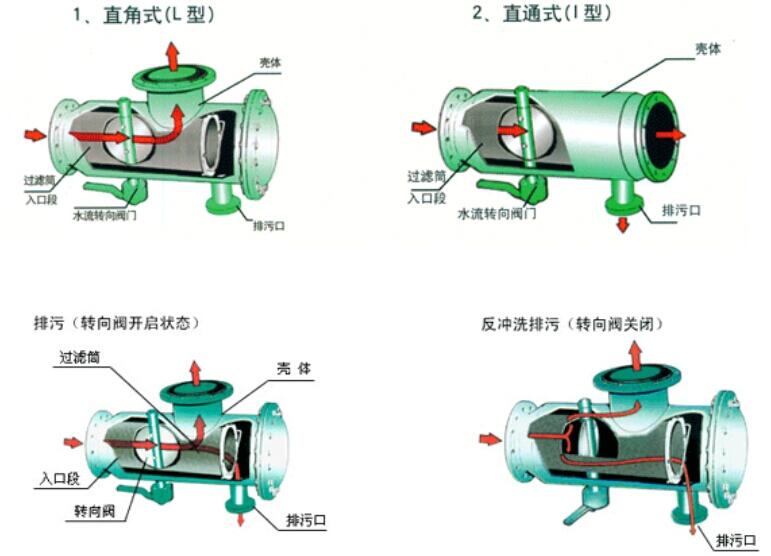 1、直角式(L 型)

壳体

过滤筒
入口段
水流转向阀门
排污口

2、直通式(I 型)

壳体

过滤筒
入口段
水流转向阀门
排污口

排污（转向阀开启状态）

过滤筒
壳 体
入口段
转向阀
排污口

反冲洗排污（转向阀关闭）

排污口