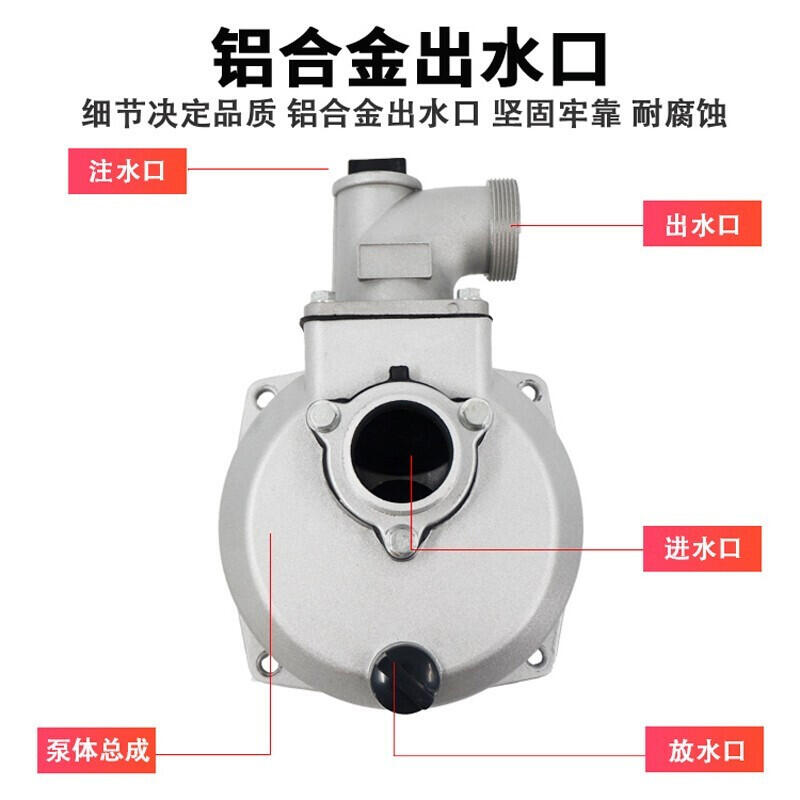 铝合金出水口

细节决定品质 铝合金出水口 坚固牢靠 耐腐蚀

注水口

出水口

进水口

泵体总成

放水口