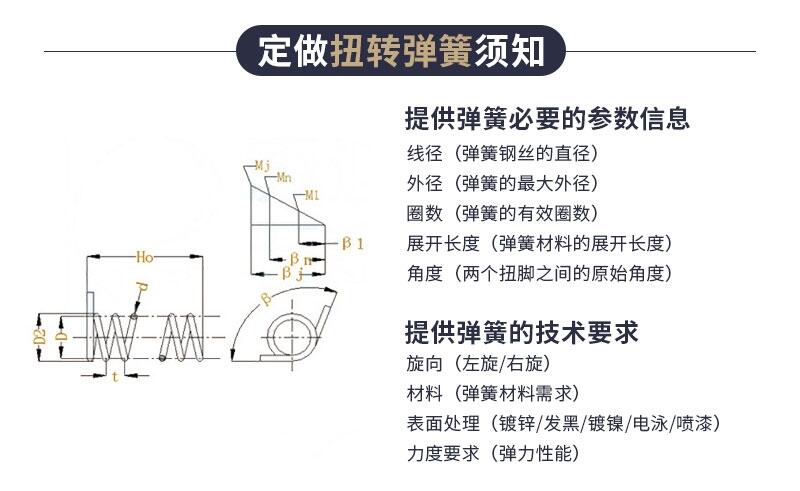 定做扭转弹簧须知

Mj
Mn
M1
β 1
β n
β j
Ho
d
D2
D
t
β

提供弹簧必要的参数信息
线径（弹簧钢丝的直径）
外径（弹簧的最大外径）
圈数（弹簧的有效圈数）
展开长度（弹簧材料的展开长度）
角度（两个扭脚之间的原始角度）

提供弹簧的技术要求
旋向（左旋/右旋）
材料（弹簧材料需求）
表面处理（镀锌/发黑/镀镍/电泳/喷漆）
力度要求（弹力性能）