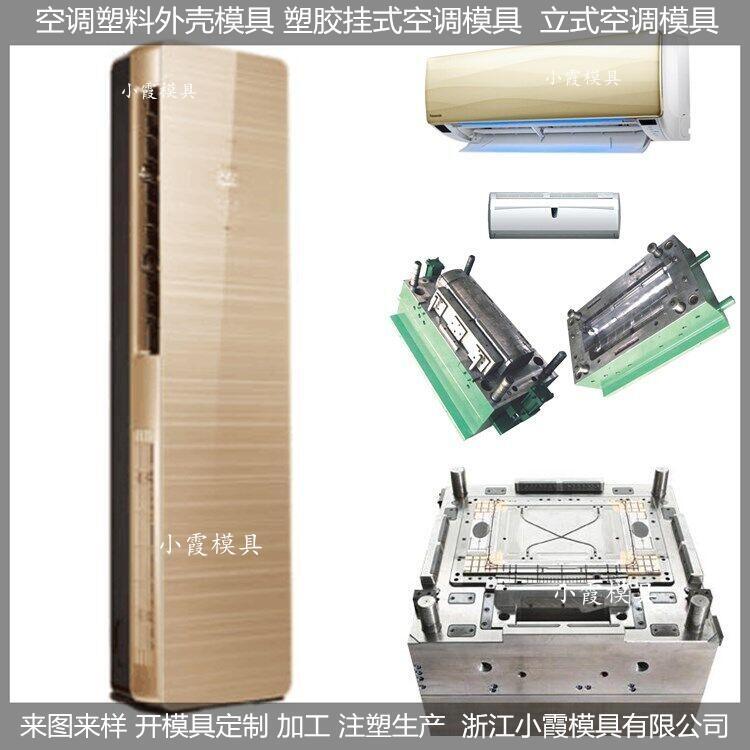 空调塑料外壳模具 塑胶挂式空调模具 立式空调模具

小霞模具

小霞模具

小霞模具

小霞模

来图来样 开模具定制 加工 注塑生产 浙江小霞模具有限公司