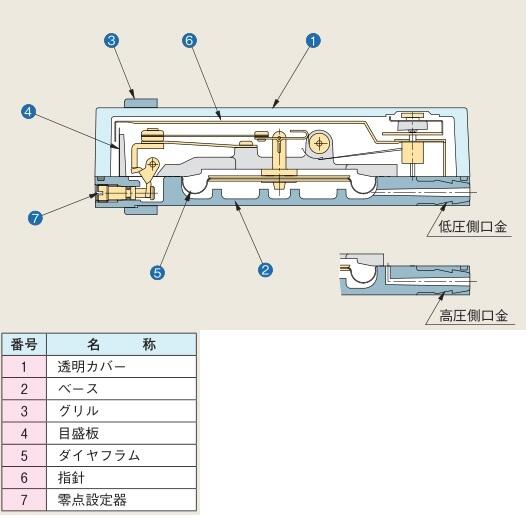 3
6
1
4
7
5
2
低圧側口金
高圧側口金

| 番号 | 名　　称 |
|---|---|
| 1 | 透明カバー |
| 2 | ベース |
| 3 | グリル |
| 4 | 目盛板 |
| 5 | ダイヤフラム |
| 6 | 指針 |
| 7 | 零点設定器 |