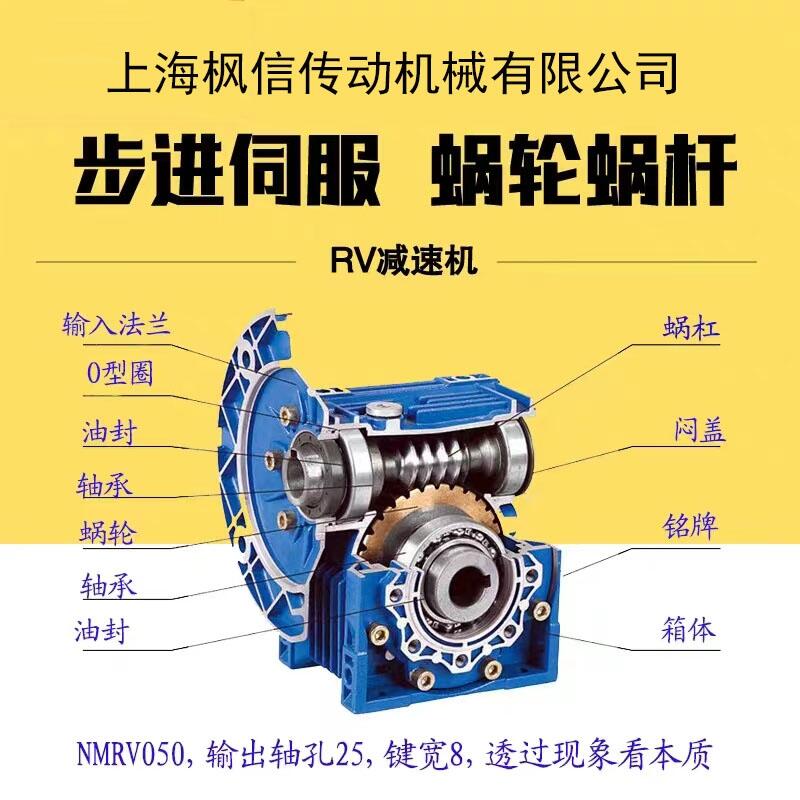 上海枫信传动机械有限公司

步进伺服 蜗轮蜗杆

RV减速机

输入法兰

O型圈

油封

轴承

蜗轮

轴承

油封

蜗杠

闷盖

铭牌

箱体

NMRV050，输出轴孔25，键宽8，透过现象看本质