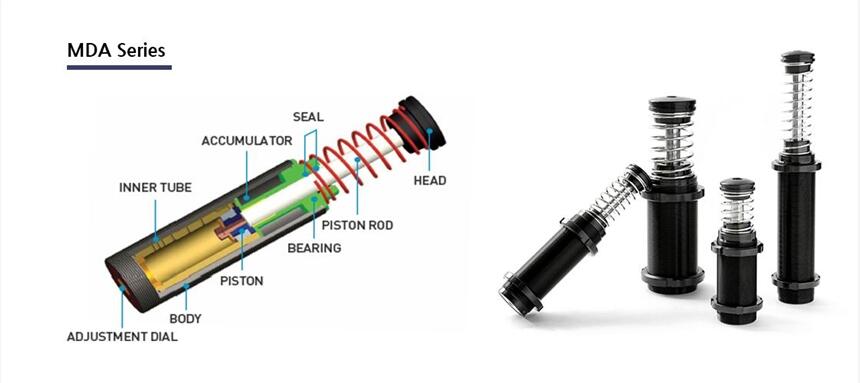 MDA Series

SEAL
ACCUMULATOR
HEAD
INNER TUBE
PISTON ROD
BEARING
PISTON
BODY
ADJUSTMENT DIAL