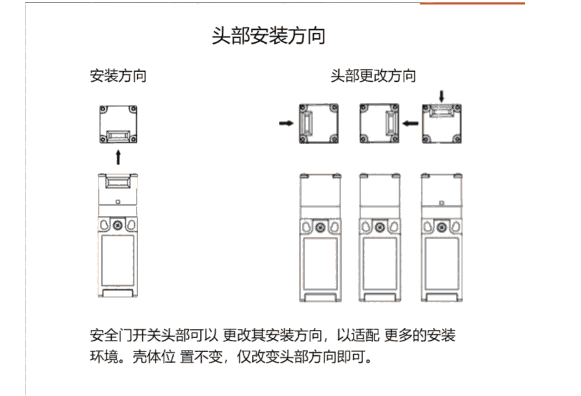 头部安装方向

安装方向

头部更改方向

安全门开关头部可以 更改其安装方向，以适配 更多的安装环境。壳体位 置不变，仅改变头部方向即可。