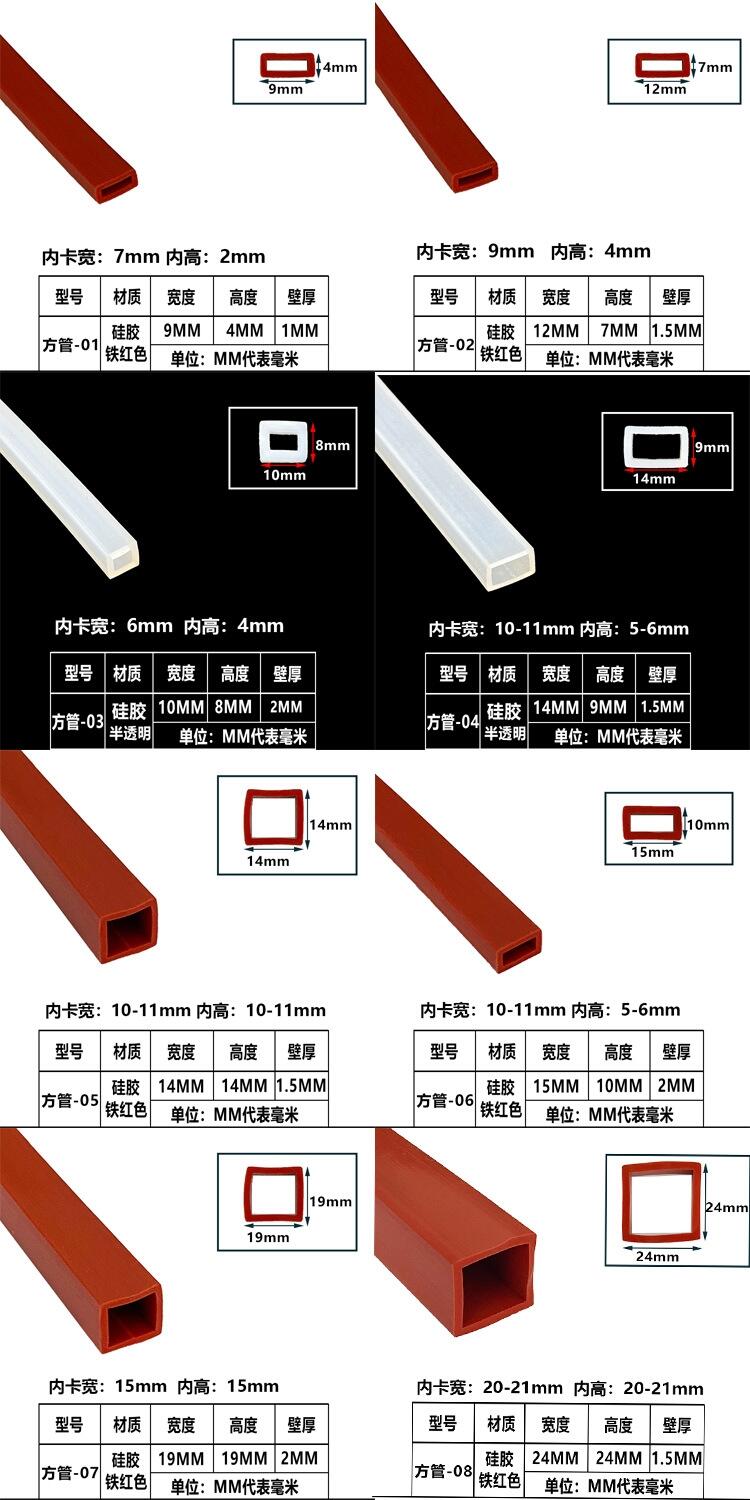 4mm
9mm

内卡宽：7mm 内高：2mm

| 型号 | 材质 | 宽度 | 高度 | 壁厚 |
|---|---|---|---|---|
| 方管-01 | 硅胶 铁红色 | 9MM | 4MM | 1MM |
| | | 单位：MM代表毫米 | | |

7mm
12mm

内卡宽：9mm 内高：4mm

| 型号 | 材质 | 宽度 | 高度 | 壁厚 |
|---|---|---|---|---|
| 方管-02 | 硅胶 铁红色 | 12MM | 7MM | 1.5MM |
| | | 单位：MM代表毫米 | | |

8mm
10mm

内卡宽：6mm 内高：4mm

| 型号 | 材质 | 宽度 | 高度 | 壁厚 |
|---|---|---|---|---|
| 方管-03 | 硅胶 半透明 | 10MM | 8MM | 2MM |
| | | 单位：MM代表毫米 | | |

9mm
14mm

内卡宽：10-11mm 内高：5-6mm

| 型号 | 材质 | 宽度 | 高度 | 壁厚 |
|---|---|---|---|---|
| 方管-04 | 硅胶 半透明 | 14MM | 9MM | 1.5MM |
| | | 单位：MM代表毫米 | | |

14mm
14mm

内卡宽：10-11mm 内高：10-11mm

| 型号 | 材质 | 宽度 | 高度 | 壁厚 |
|---|---|---|---|---|
| 方管-05 | 硅胶 铁红色 | 14MM | 14MM | 1.5MM |
| | | 单位：MM代表毫米 | | |

10mm
15mm

内卡宽：10-11mm 内高：5-6mm

| 型号 | 材质 | 宽度 | 高度 | 壁厚 |
|---|---|---|---|---|
| 方管-06 | 硅胶 铁红色 | 15MM | 10MM | 2MM |
| | | 单位：MM代表毫米 | | |

19mm
19mm

内卡宽：15mm 内高：15mm

| 型号 | 材质 | 宽度 | 高度 | 壁厚 |
|---|---|---|---|---|
| 方管-07 | 硅胶 铁红色 | 19MM | 19MM | 2MM |
| | | 单位：MM代表毫米 | | |

24mm
24mm

内卡宽：20-21mm 内高：20-21mm

| 型号 | 材质 | 宽度 | 高度 | 壁厚 |
|---|---|---|---|---|
| 方管-08 | 硅胶 铁红色 | 24MM | 24MM | 1.5MM |
| | | 单位：MM代表毫米 | | |