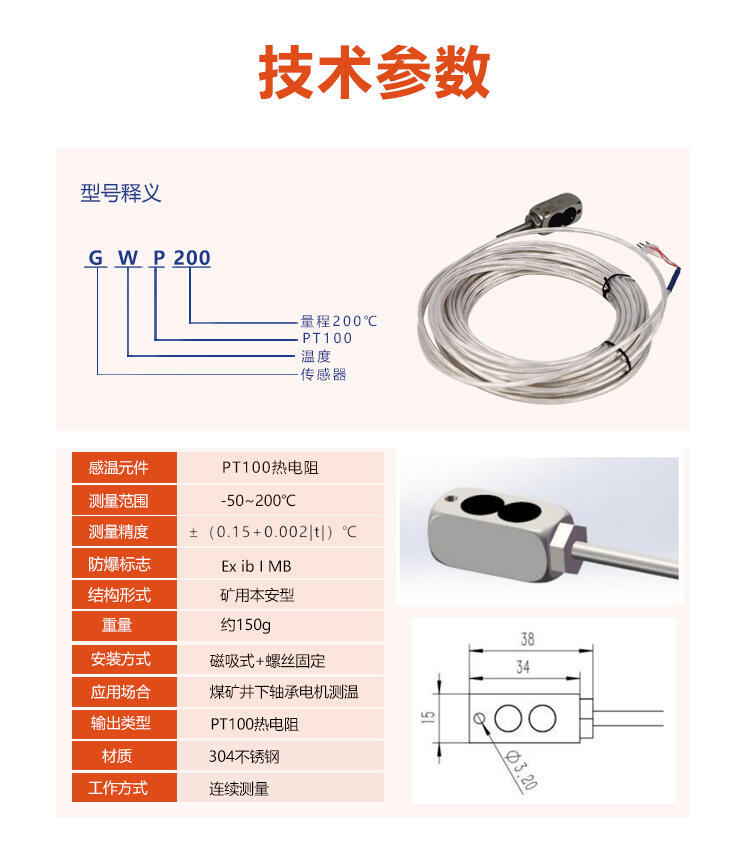 技术参数

型号释义

G W P 200

量程200℃
PT100
温度
传感器

| 感温元件 | PT100热电阻 |
|---|---|
| 测量范围 | -50~200℃ |
| 测量精度 | ±（0.15+0.002\|t\|）℃ |
| 防爆标志 | Ex ib I MB |
| 结构形式 | 矿用本安型 |
| 重量 | 约150g |
| 安装方式 | 磁吸式+螺丝固定 |
| 应用场合 | 煤矿井下轴承电机测温 |
| 输出类型 | PT100热电阻 |
| 材质 | 304不锈钢 |
| 工作方式 | 连续测量 |

38
34
15
Ø3.20