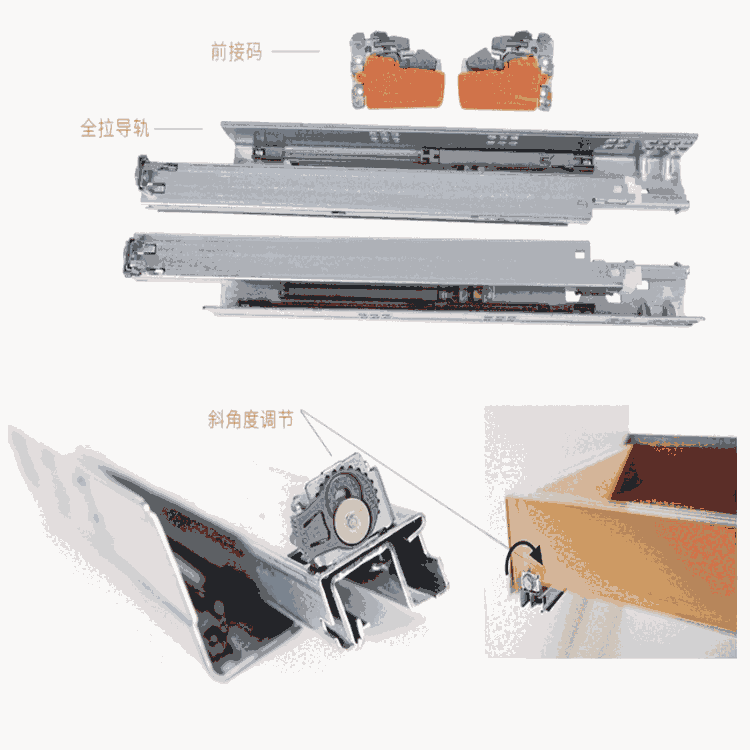 前接码

全拉导轨

斜角度调节