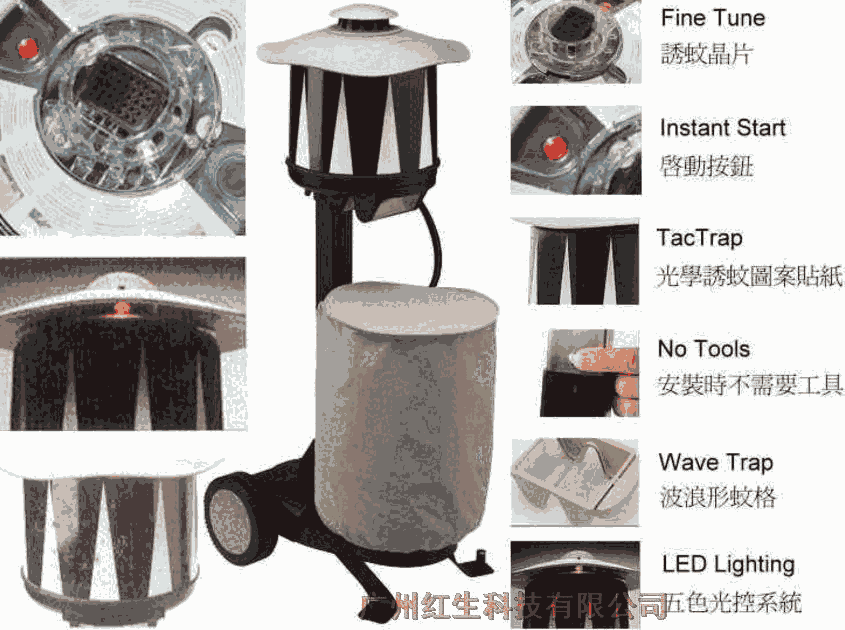 Fine Tune
誘蚊晶片

Instant Start
啓動按鈕

TacTrap
光學誘蚊圖案貼紙

No Tools
安裝時不需要工具

Wave Trap
波浪形蚊格

LED Lighting
五色光控系統

广州红生科技有限公司