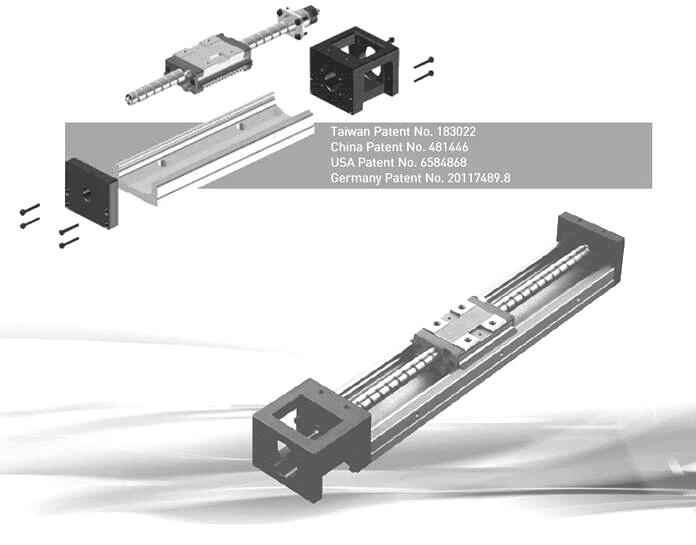 Taiwan Patent No. 183022
China Patent No. 481446
USA Patent No. 6584868
Germany Patent No. 20117489.8