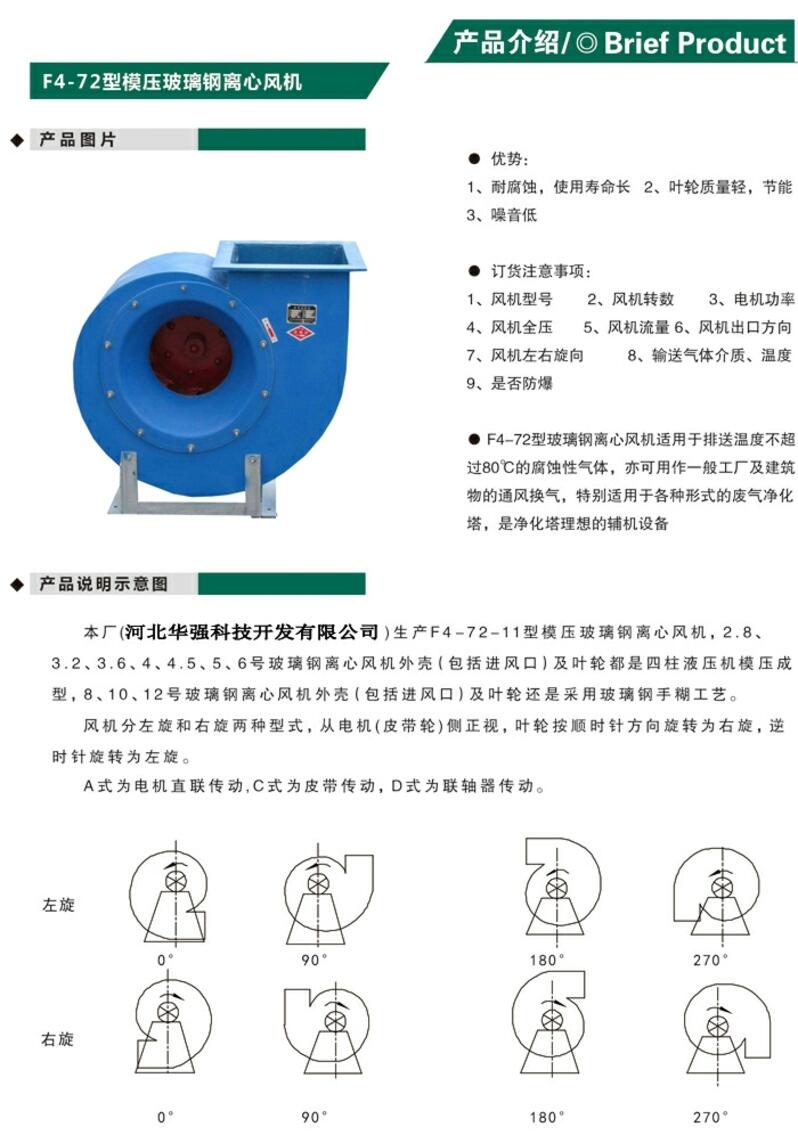 产品介绍/◎ Brief Product

F4-72型模压玻璃钢离心风机

◆ 产品图片

● 优势:
1、耐腐蚀，使用寿命长 2、叶轮质量轻，节能 3、噪音低

● 订货注意事项:
1、风机型号 2、风机转数 3、电机功率
4、风机全压 5、风机流量 6、风机出口方向
7、风机左右旋向 8、输送气体介质、温度
9、是否防爆

● F4-72型玻璃钢离心风机适用于排送温度不超过80℃的腐蚀性气体，亦可用作一般工厂及建筑物的通风换气，特别适用于各种形式的废气净化塔，是净化塔理想的辅机设备

◆ 产品说明示意图

本厂(河北华强科技开发有限公司)生产F4-72-11型模压玻璃钢离心风机，2.8、3.2、3.6、4、4.5、5、6号玻璃钢离心风机外壳(包括进风口)及叶轮都是四柱液压机模压成型，8、10、12号玻璃钢离心风机外壳(包括进风口)及叶轮还是采用玻璃钢手糊工艺。

风机分左旋和右旋两种型式，从电机(皮带轮)侧正视，叶轮按顺时针方向旋转为右旋，逆时针旋转为左旋。

A式为电机直联传动,C式为皮带传动，D式为联轴器传动。

左旋

0° 90° 180° 270°

右旋

0° 90° 180° 270°