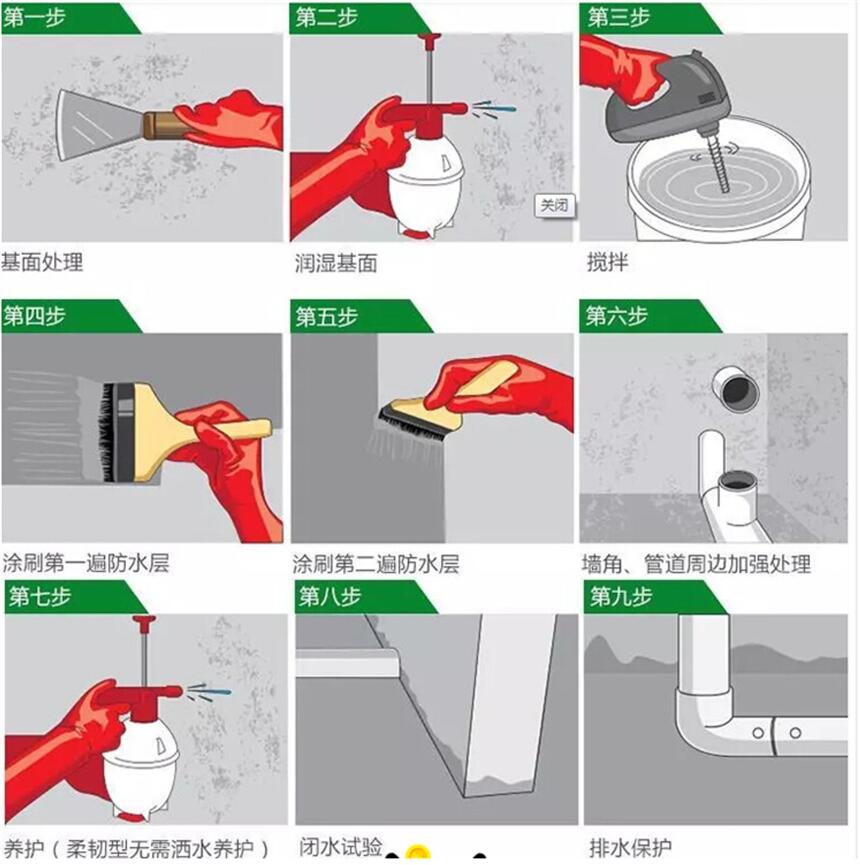 第一步

基面处理

第二步

关闭

润湿基面

第三步

搅拌

第四步

涂刷第一遍防水层

第五步

涂刷第二遍防水层

第六步

墙角、管道周边加强处理

第七步

养护（柔韧型无需洒水养护）

第八步

闭水试验

第九步

排水保护