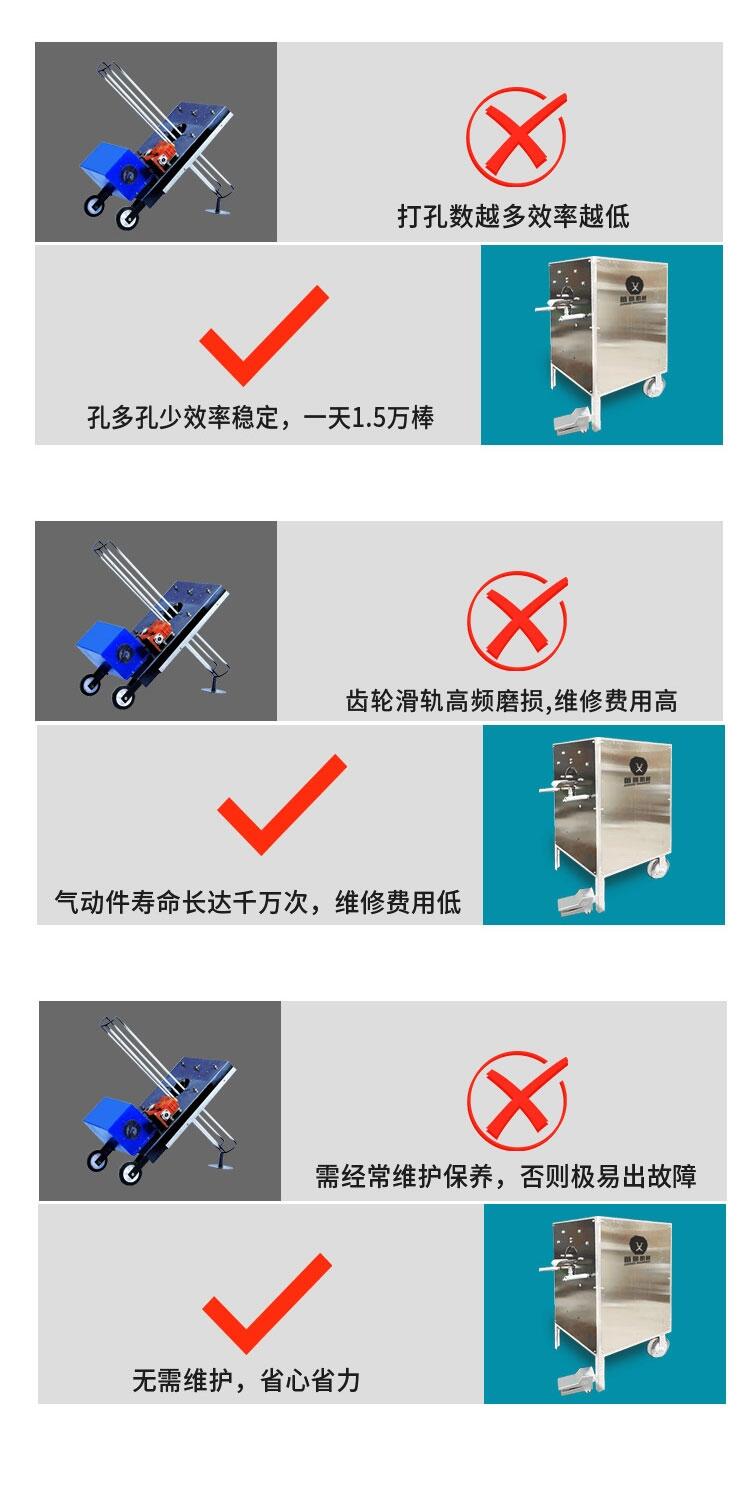 打孔数越多效率越低

孔多孔少效率稳定，一天1.5万棒

齿轮滑轨高频磨损,维修费用高

气动件寿命长达千万次，维修费用低

需经常维护保养，否则极易出故障

无需维护，省心省力