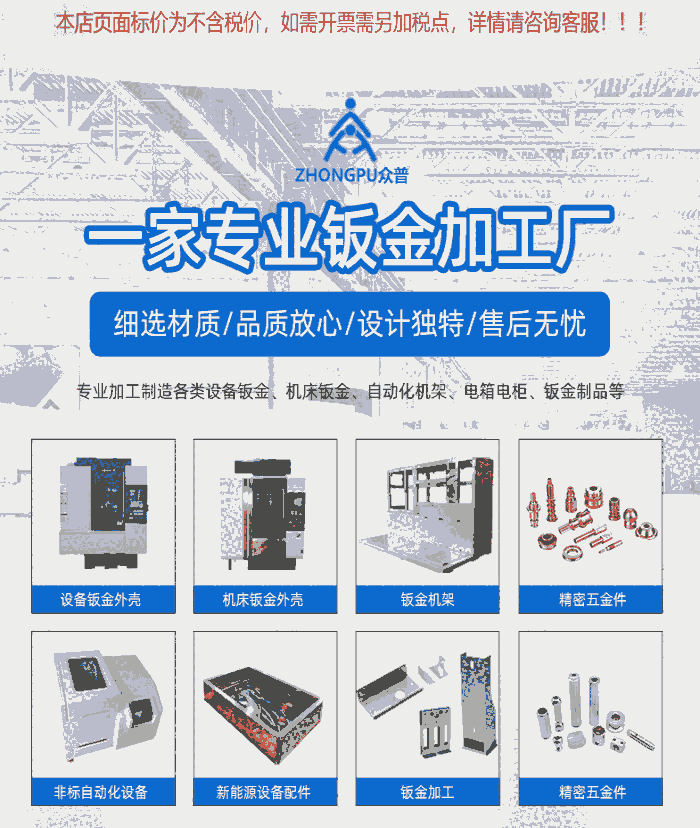 本店页面标价为不含税价，如需开票需另加税点，详情请咨询客服！！！

ZHONGPU众普

一家专业钣金加工厂

细选材质/品质放心/设计独特/售后无忧

专业加工制造各类设备钣金、机床钣金、自动化机架、电箱电柜、钣金制品等

设备钣金外壳

机床钣金外壳

钣金机架

精密五金件

非标自动化设备

新能源设备配件

钣金加工

精密五金件