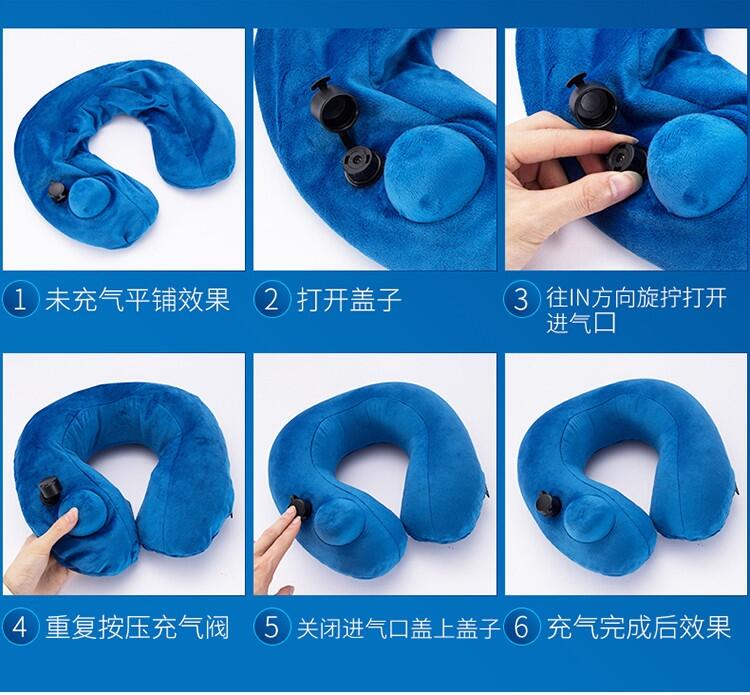 1 未充气平铺效果

2 打开盖子

3 往IN方向旋拧打开进气口

4 重复按压充气阀

5 关闭进气口盖上盖子

6 充气完成后效果