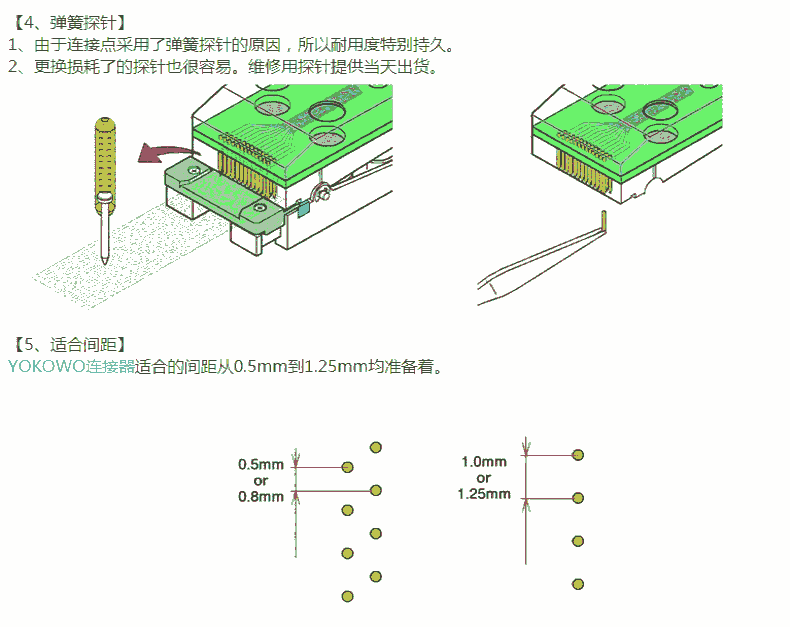 【4、弹簧探针】
1、由于连接点采用了弹簧探针的原因，所以耐用度特别持久。
2、更换损耗了的探针也很容易。维修用探针提供当天出货。

【5、适合间距】
YOKOWO连接器适合的间距从0.5mm到1.25mm均准备着。

0.5mm
or
0.8mm

1.0mm
or
1.25mm