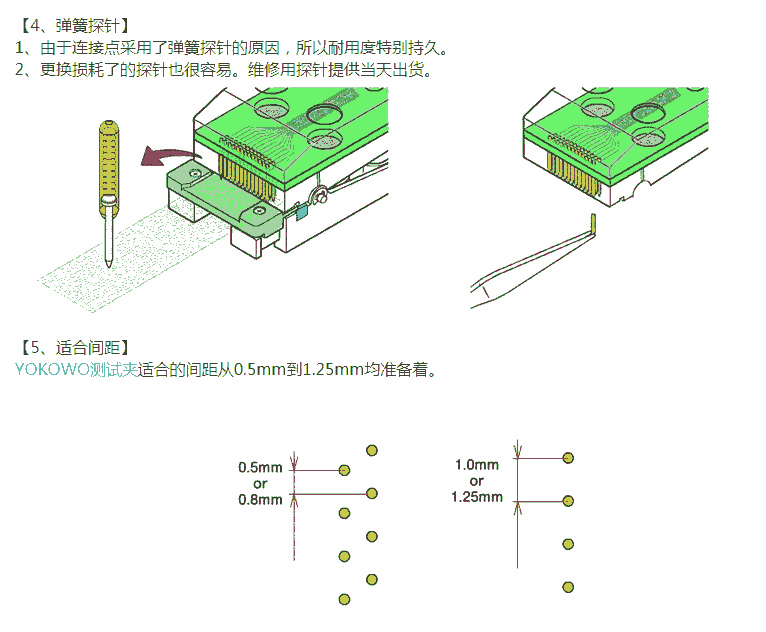 【4、弹簧探针】
1、由于连接点采用了弹簧探针的原因，所以耐用度特别持久。
2、更换损耗了的探针也很容易。维修用探针提供当天出货。

【5、适合间距】
YOKOWO测试夹适合的间距从0.5mm到1.25mm均准备着。

0.5mm
or
0.8mm

1.0mm
or
1.25mm