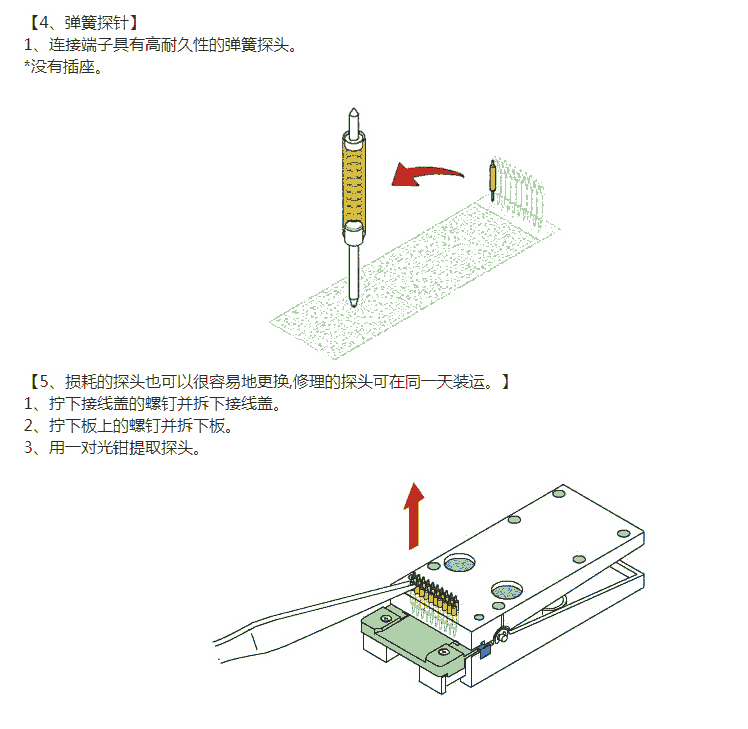 【4、弹簧探针】
1、连接端子具有高耐久性的弹簧探头。
*没有插座。

【5、损耗的探头也可以很容易地更换,修理的探头可在同一天装运。】
1、拧下接线盖的螺钉并拆下接线盖。
2、拧下板上的螺钉并拆下板。
3、用一对光钳提取探头。