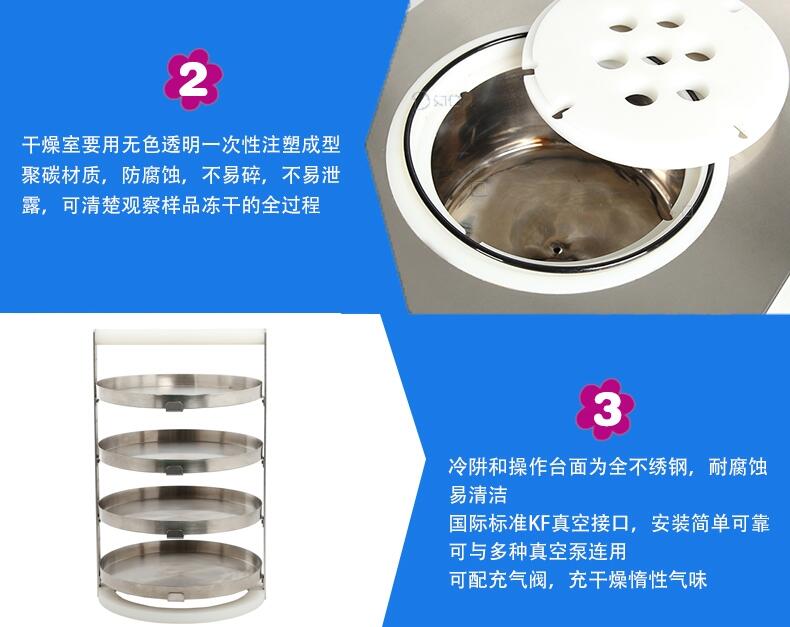 2

干燥室要用无色透明一次性注塑成型聚碳材质，防腐蚀，不易碎，不易泄露，可清楚观察样品冻干的全过程

3

冷阱和操作台面为全不绣钢，耐腐蚀易清洁
国际标准KF真空接口，安装简单可靠
可与多种真空泵连用
可配充气阀，充干燥惰性气味