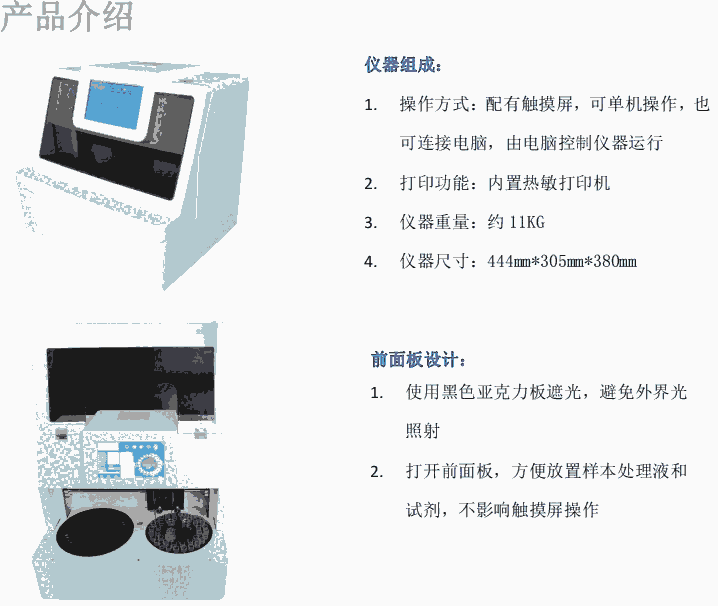 产品介绍

仪器组成:

1. 操作方式：配有触摸屏，可单机操作，也可连接电脑，由电脑控制仪器运行

2. 打印功能：内置热敏打印机

3. 仪器重量：约 11KG

4. 仪器尺寸：444mm*305mm*380mm

前面板设计:

1. 使用黑色亚克力板遮光，避免外界光照射

2. 打开前面板，方便放置样本处理液和试剂，不影响触摸屏操作