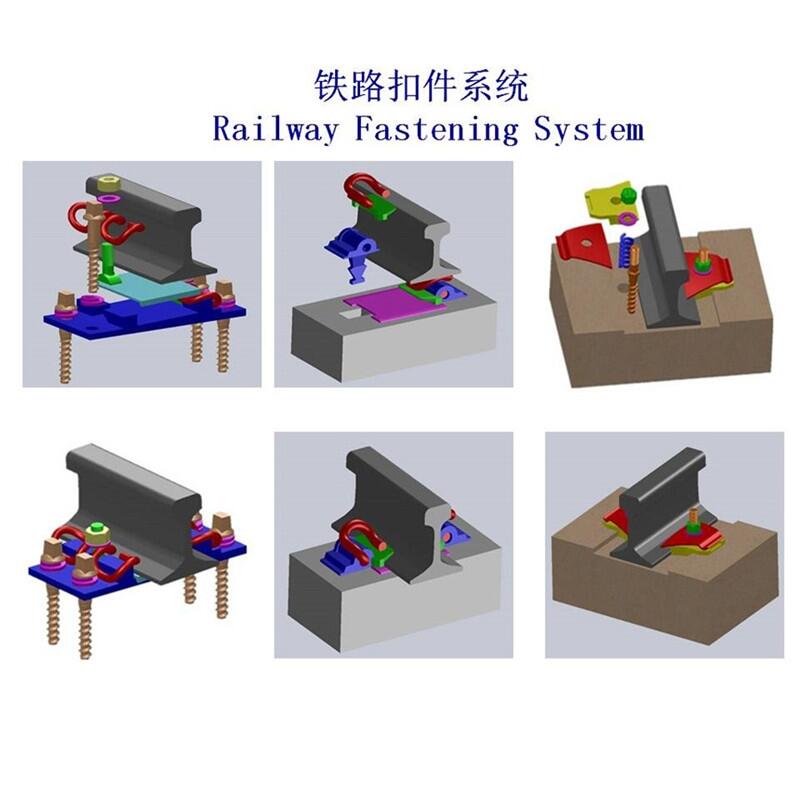 铁路扣件系统
Railway Fastening System