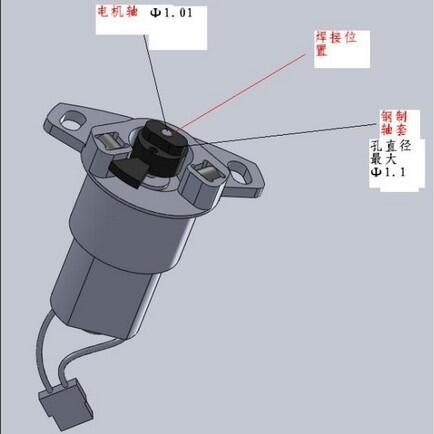 电机轴 Φ1.01

焊接位置

钢制轴套

孔直径最大Φ1.1