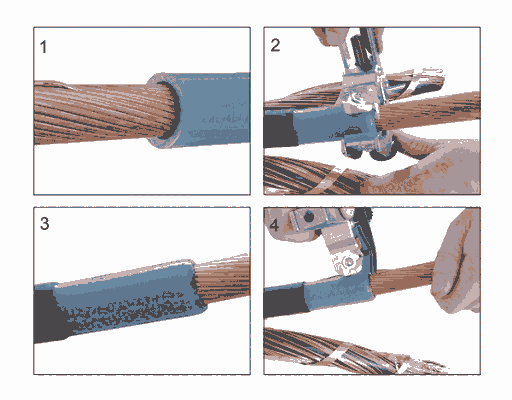 1

2

3

4