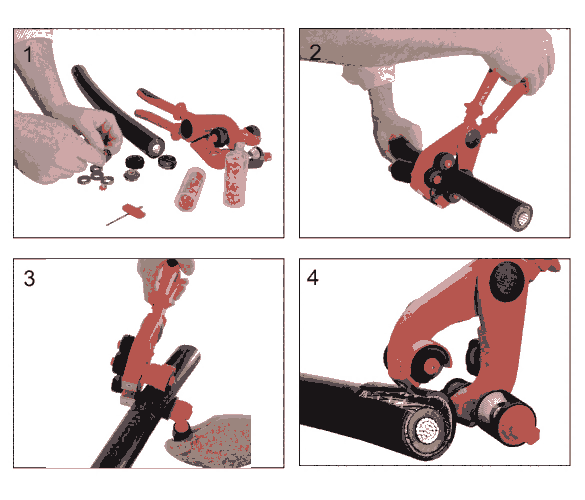 1

2

3

4