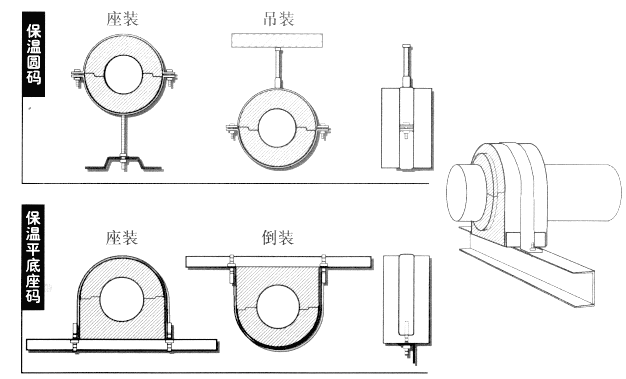 保温圆码

座装

吊装

保温平底座码

座装

倒装