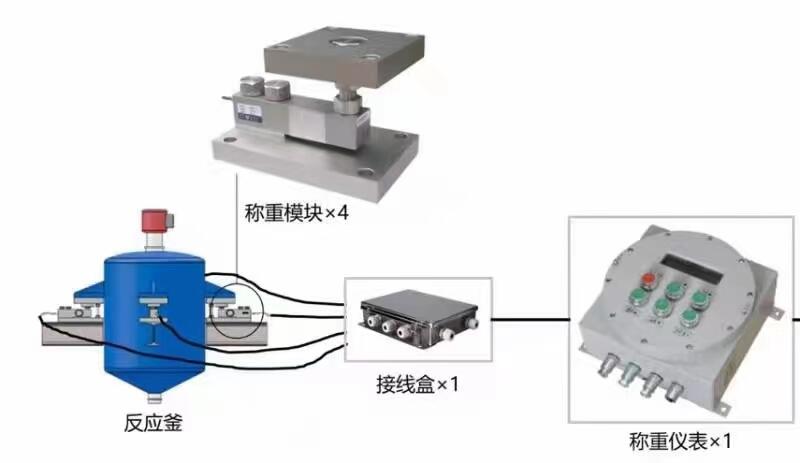 称重模块×4

反应釜

接线盒×1

称重仪表×1