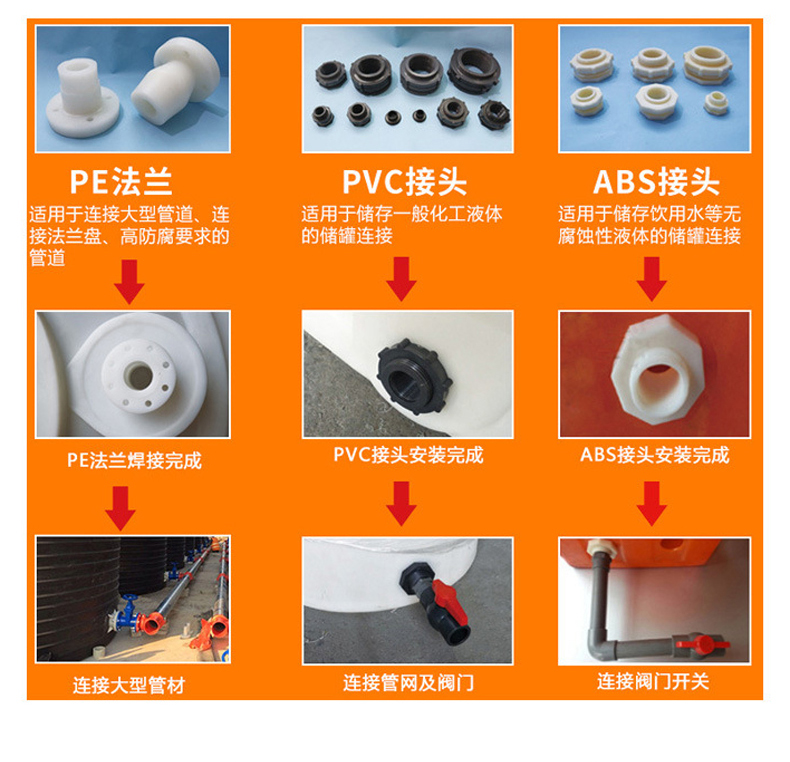 PE法兰

适用于连接大型管道、连接法兰盘、高防腐要求的管道

PE法兰焊接完成

连接大型管材

PVC接头

适用于储存一般化工液体的储罐连接

PVC接头安装完成

连接管网及阀门

ABS接头

适用于储存饮用水等无腐蚀性液体的储罐连接

ABS接头安装完成

连接阀门开关