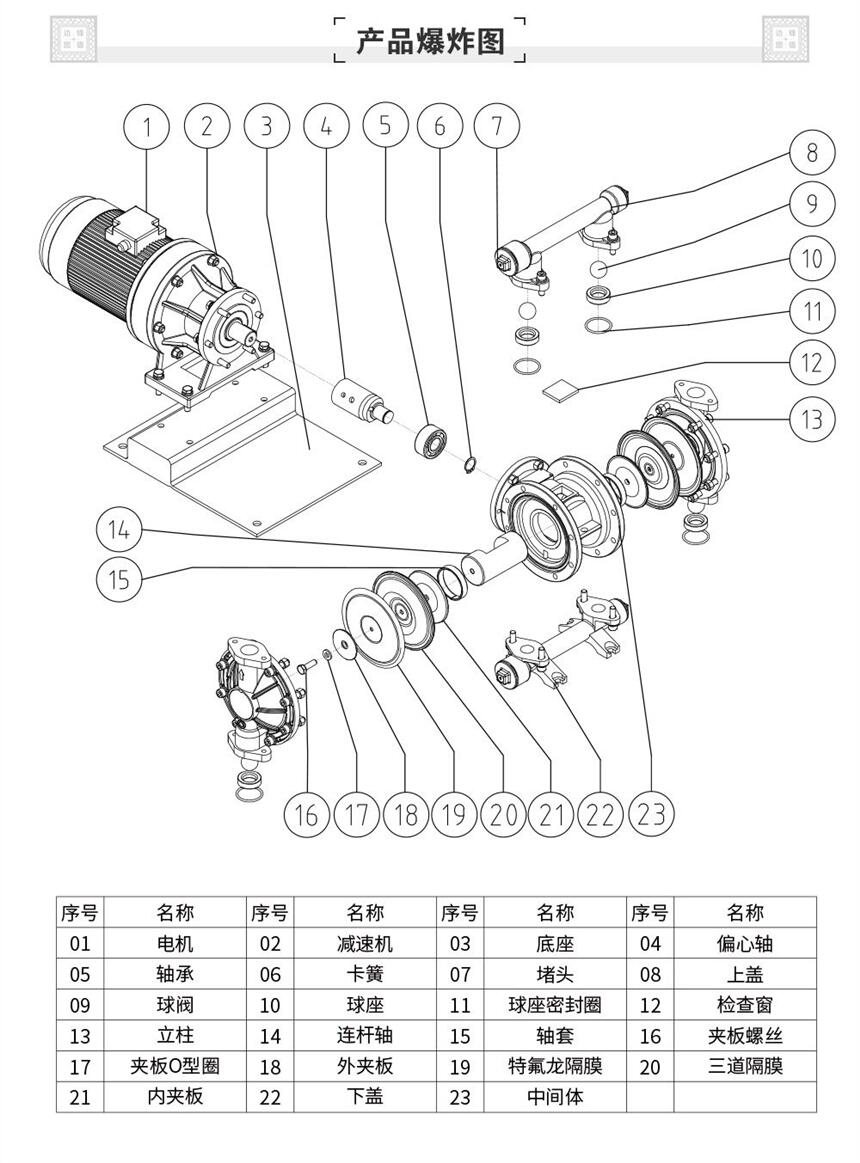 产品爆炸图

1 2 3 4 5 6 7 8 9 10 11 12 13 14 15 16 17 18 19 20 21 22 23

| 序号 | 名称 | 序号 | 名称 | 序号 | 名称 | 序号 | 名称 |
|---|---|---|---|---|---|---|---|
| 01 | 电机 | 02 | 减速机 | 03 | 底座 | 04 | 偏心轴 |
| 05 | 轴承 | 06 | 卡簧 | 07 | 堵头 | 08 | 上盖 |
| 09 | 球阀 | 10 | 球座 | 11 | 球座密封圈 | 12 | 检查窗 |
| 13 | 立柱 | 14 | 连杆轴 | 15 | 轴套 | 16 | 夹板螺丝 |
| 17 | 夹板O型圈 | 18 | 外夹板 | 19 | 特氟龙隔膜 | 20 | 三道隔膜 |
| 21 | 内夹板 | 22 | 下盖 | 23 | 中间体 | | |