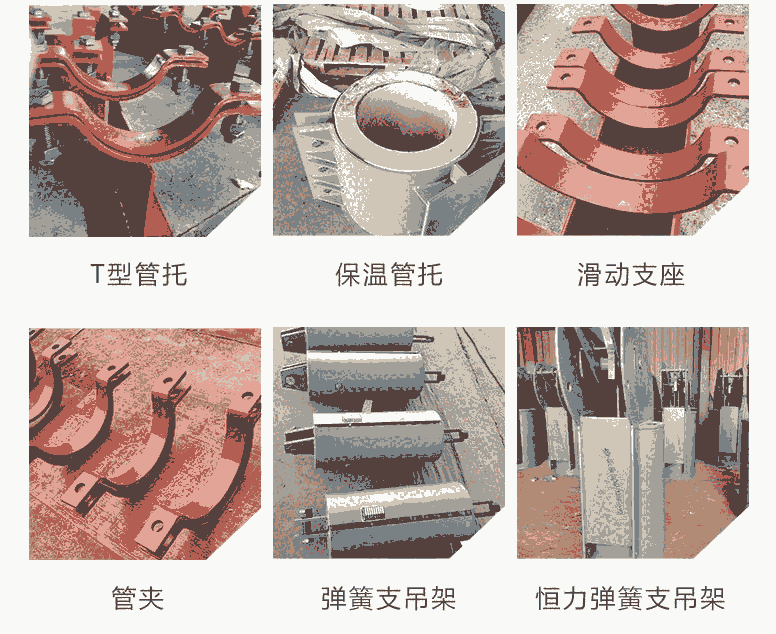 T型管托

保温管托

滑动支座

管夹

弹簧支吊架

恒力弹簧支吊架